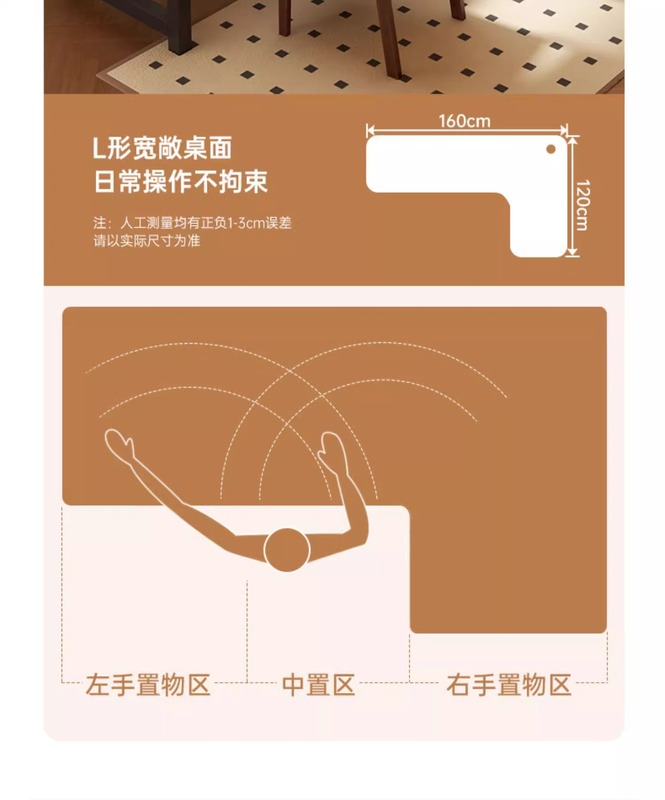 L形宽敞桌面
日常操作不拘束

注：人工测量均有正负1-3cm误差
请以实际尺寸为准

160cm

120cm

左手置物区 中置区 右手置物区