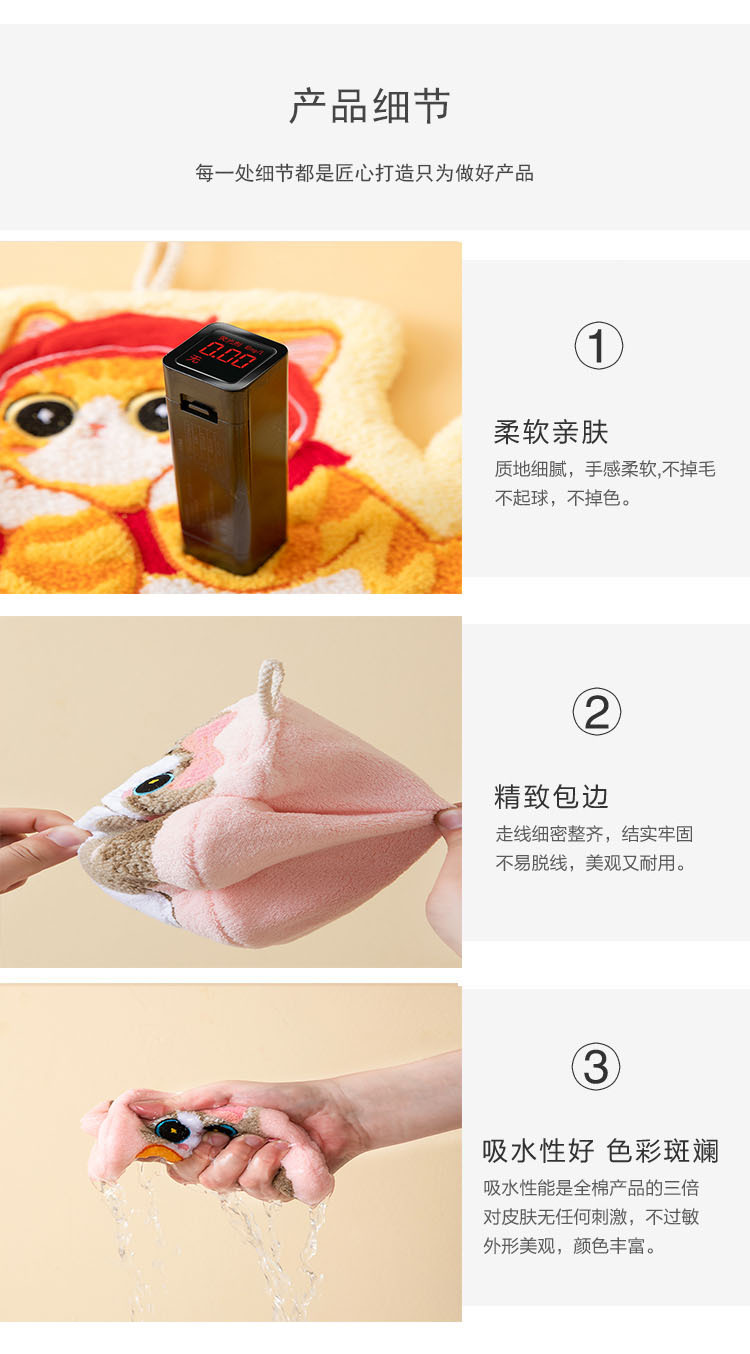 产品细节

每一处细节都是匠心打造只为做好产品

0.00

①

柔软亲肤

质地细腻，手感柔软,不掉毛不起球，不掉色。

②

精致包边

走线细密整齐，结实牢固不易脱线，美观又耐用。

③

吸水性好 色彩斑斓

吸水性能是全棉产品的三倍对皮肤无任何刺激，不过敏外形美观，颜色丰富。