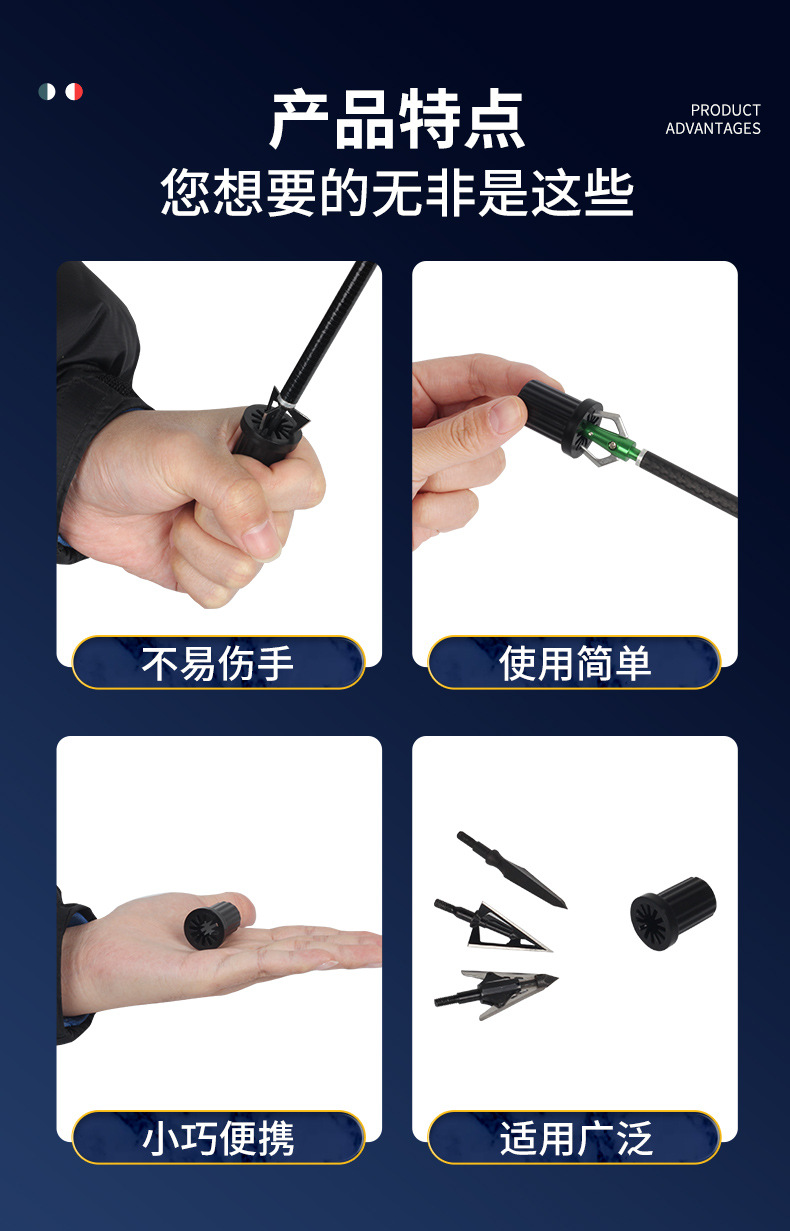 产品特点

PRODUCT ADVANTAGES

您想要的无非是这些

不易伤手

使用简单

小巧便携

适用广泛