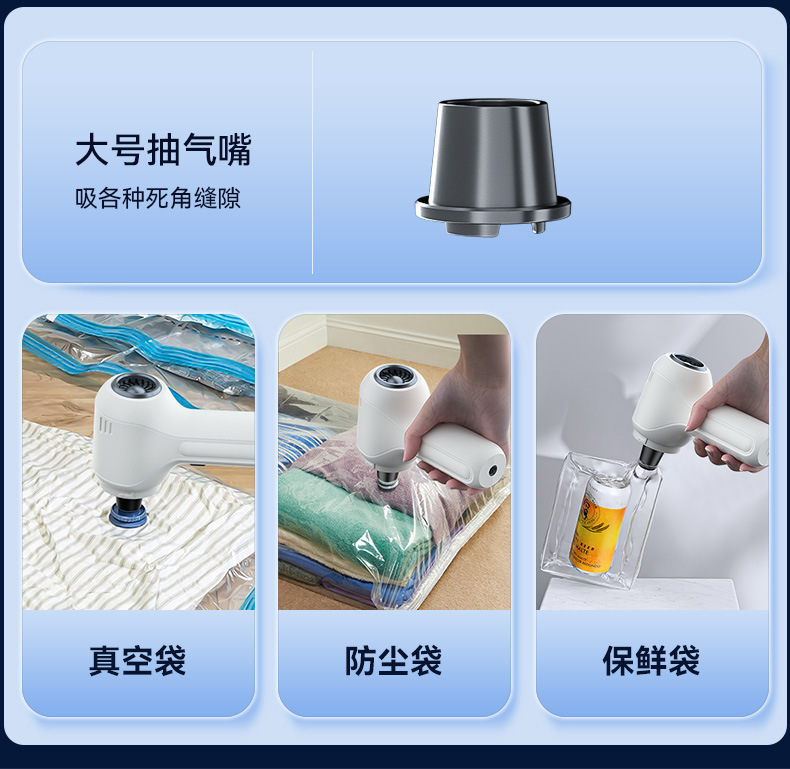 大号抽气嘴
吸各种死角缝隙

真空袋

防尘袋

保鲜袋