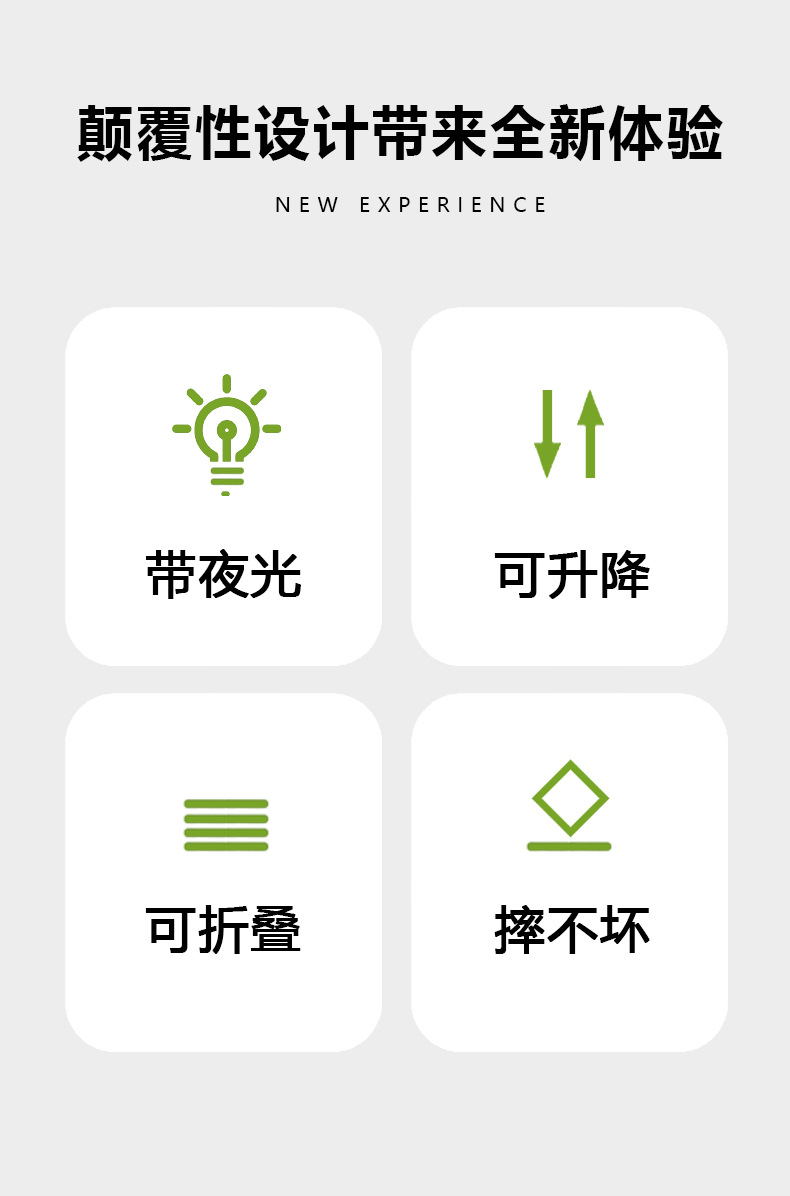 颠覆性设计带来全新体验

NEW EXPERIENCE

带夜光

可升降

可折叠

摔不坏