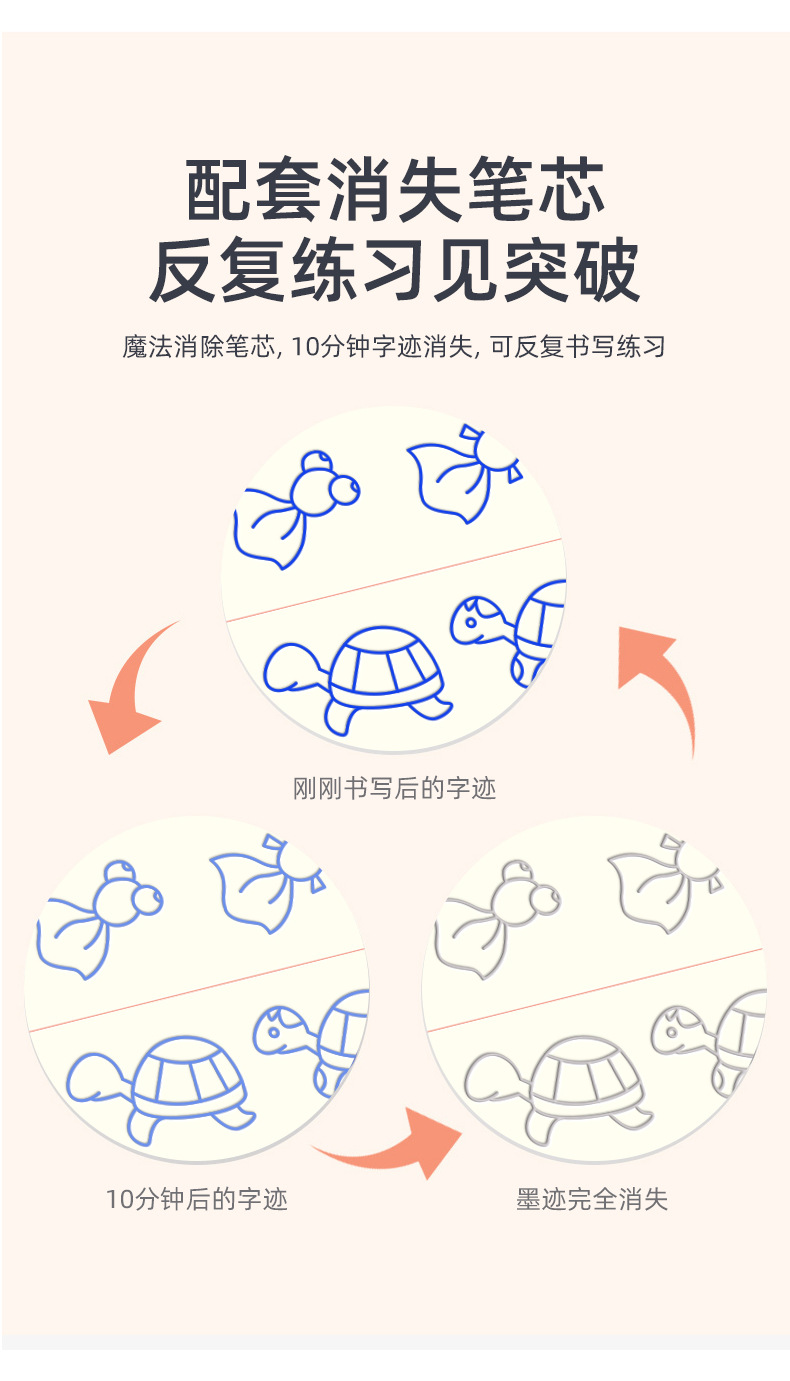 配套消失笔芯
反复练习见突破

魔法消除笔芯, 10分钟字迹消失, 可反复书写练习

刚刚书写后的字迹

10分钟后的字迹

墨迹完全消失