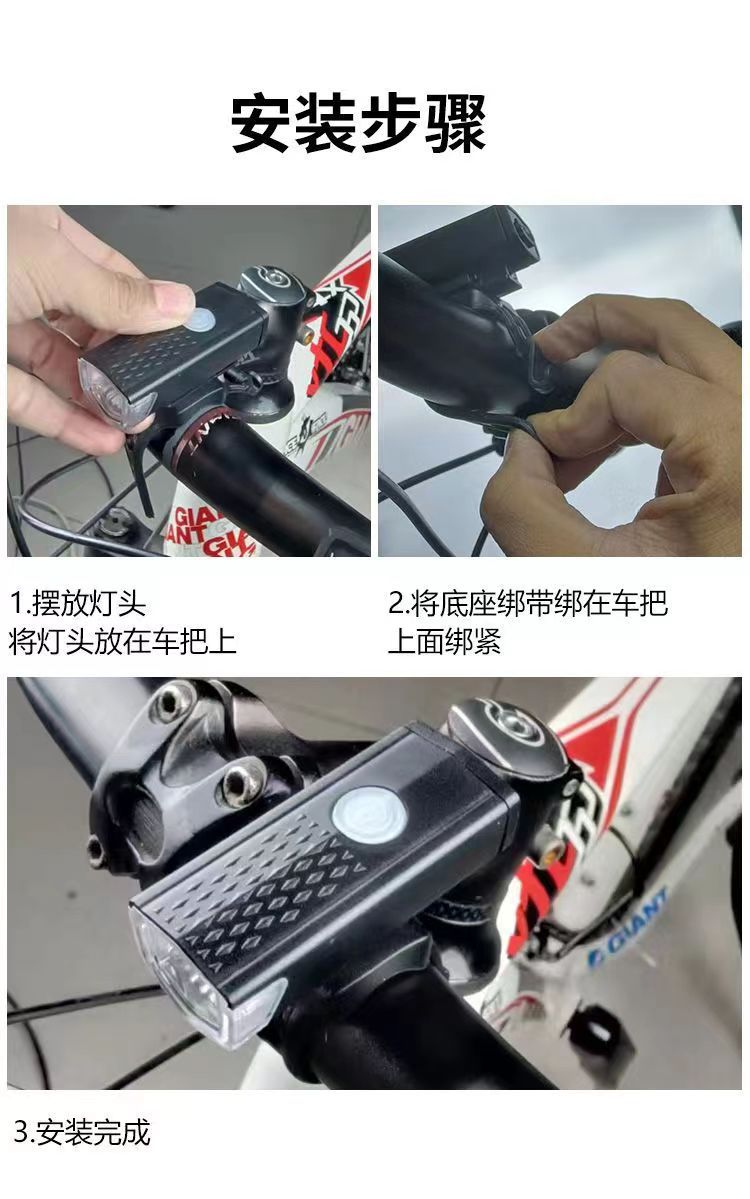 安装步骤

GIANT

1.摆放灯头
将灯头放在车把上

2.将底座绑带绑在车把上面绑紧

GIANT

3.安装完成