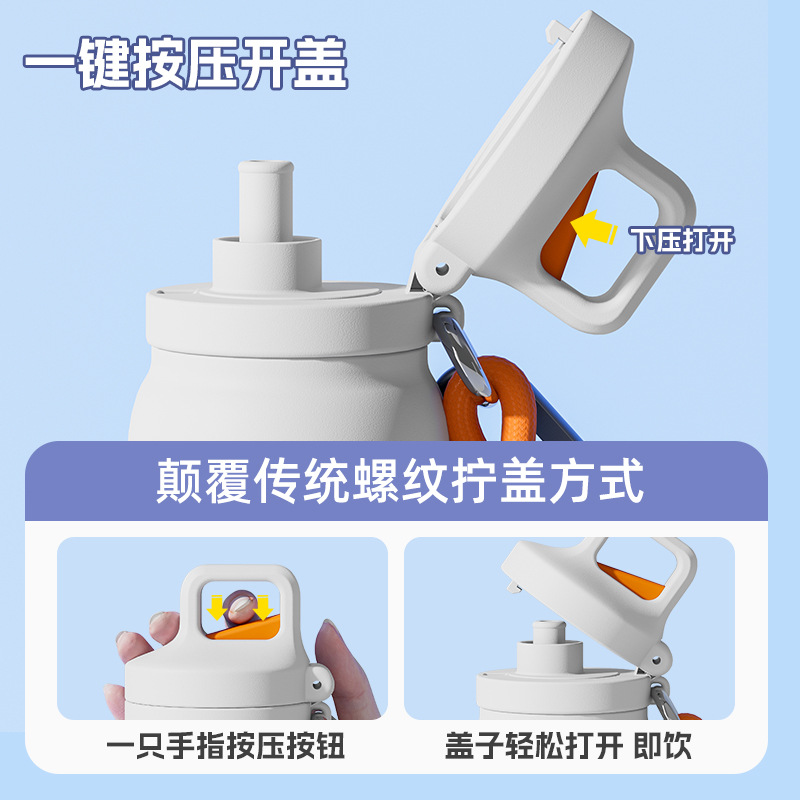 一键按压开盖

下压打开

颠覆传统螺纹拧盖方式

一只手指按压按钮

盖子轻松打开 即饮