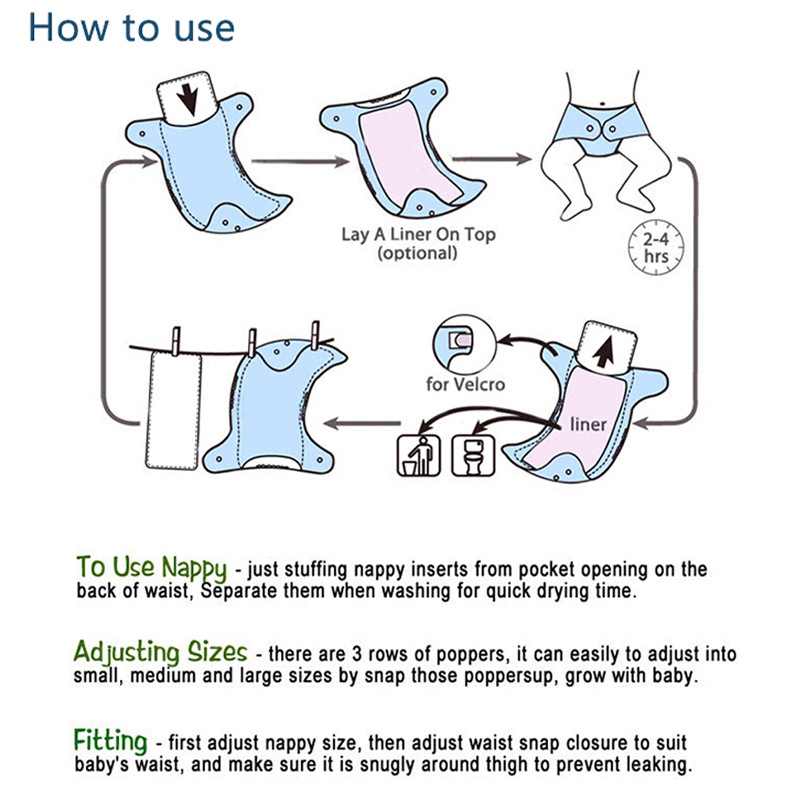 How to use

Lay A Liner On Top
(optional)

2-4
hrs

for Velcro

liner

To Use Nappy - just stuffing nappy inserts from pocket opening on the back of waist, Separate them when washing for quick drying time.

Adjusting Sizes - there are 3 rows of poppers, it can easily to adjust into small, medium and large sizes by snap those poppersup, grow with baby.

Fitting - first adjust nappy size, then adjust waist snap closure to suit baby's waist, and make sure it is snugly around thigh to prevent leaking.