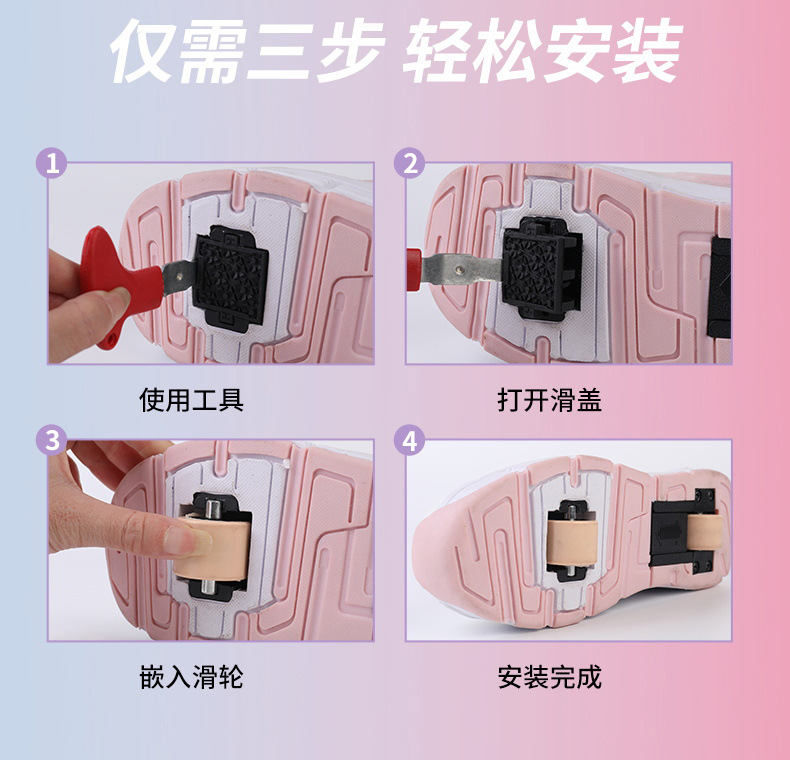 仅需三步 轻松安装

1
使用工具

2
打开滑盖

3
嵌入滑轮

4
安装完成