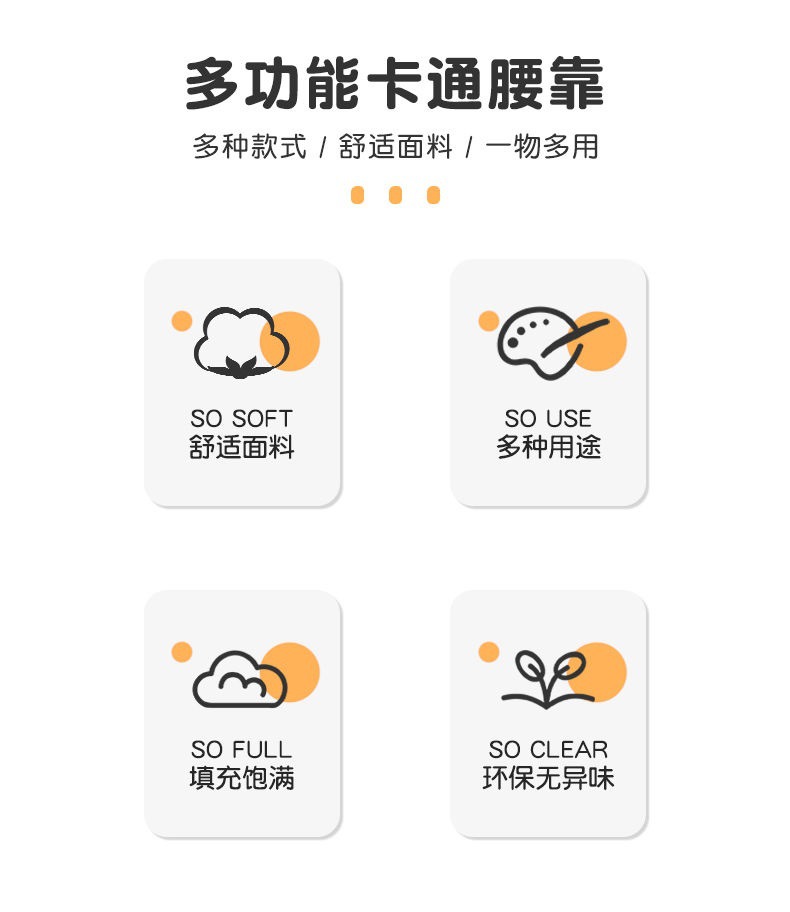 多功能卡通腰靠

多种款式 / 舒适面料 / 一物多用

SO SOFT
舒适面料

SO USE
多种用途

SO FULL
填充饱满

SO CLEAR
环保无异味