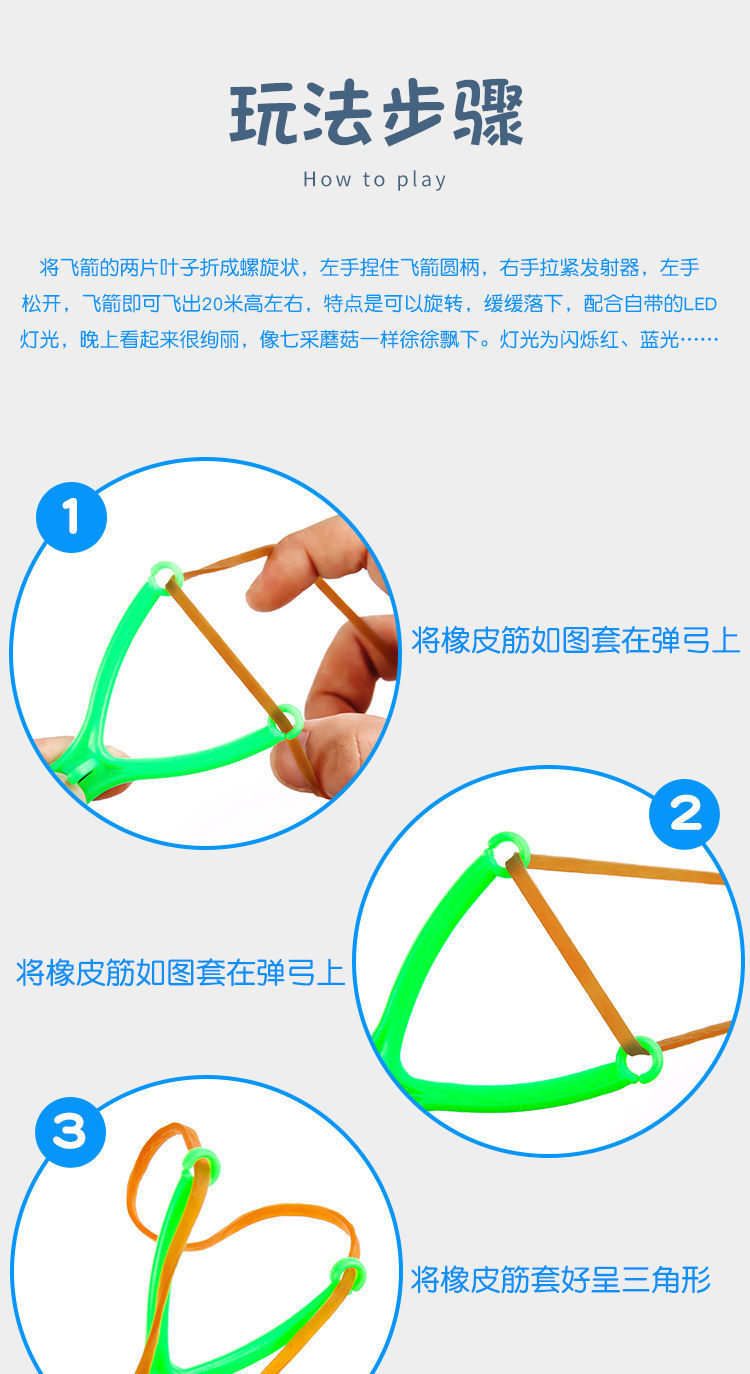 玩法步骤

How to play

将飞箭的两片叶子折成螺旋状，左手捏住飞箭圆柄，右手拉紧发射器，左手松开，飞箭即可飞出20米高左右，特点是可以旋转，缓缓落下，配合自带的LED灯光，晚上看起来很绚丽，像七采蘑菇一样徐徐飘下。灯光为闪烁红、蓝光……

1

将橡皮筋如图套在弹弓上

2

将橡皮筋如图套在弹弓上

3

将橡皮筋套好呈三角形