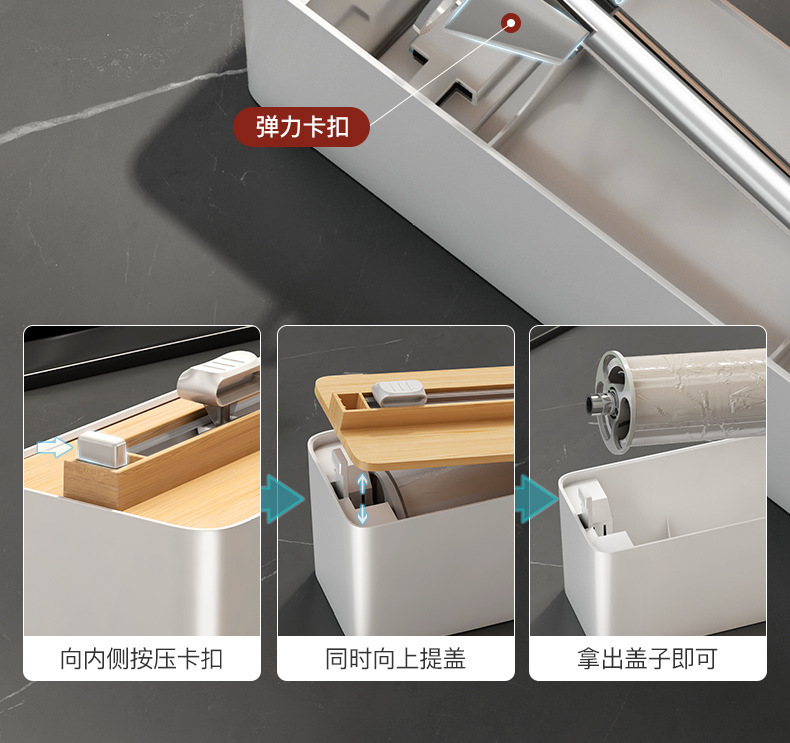 弹力卡扣

向内侧按压卡扣

同时向上提盖

拿出盖子即可