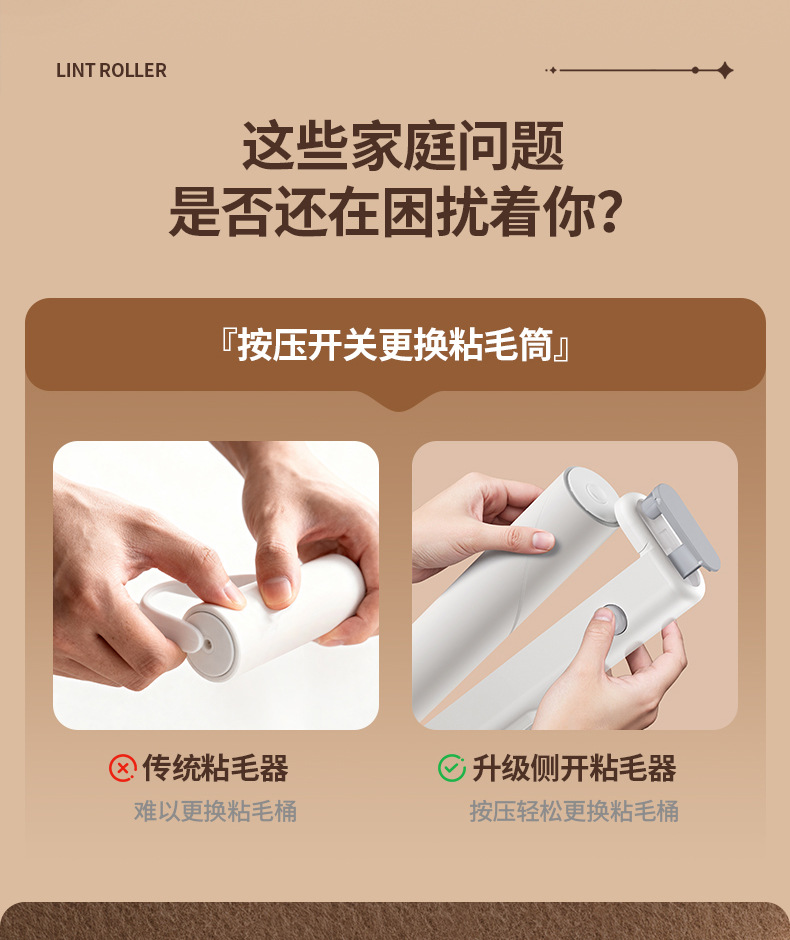 LINT ROLLER

这些家庭问题
是否还在困扰着你?

『按压开关更换粘毛筒』

传统粘毛器
难以更换粘毛桶

升级侧开粘毛器
按压轻松更换粘毛桶