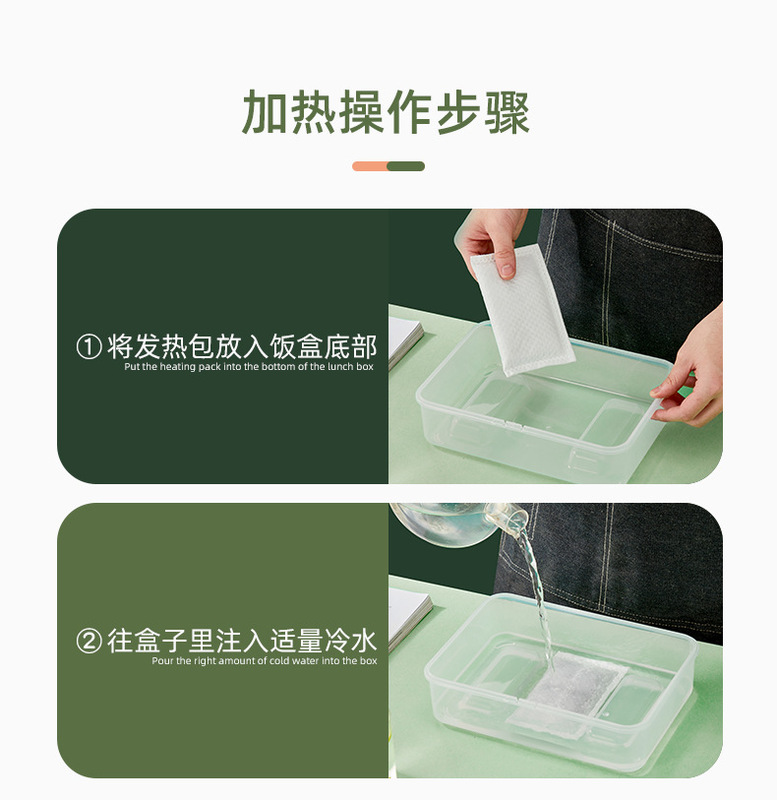 加热操作步骤

① 将发热包放入饭盒底部
Put the heating pack into the bottom of the lunch box

② 往盒子里注入适量冷水
Pour the right amount of cold water into the box