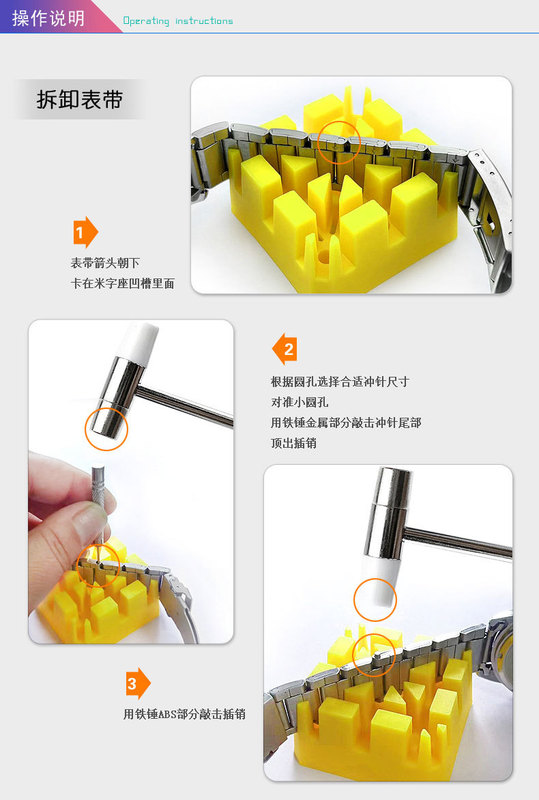 操作说明 Operating instructions

拆卸表带

1

表带箭头朝下
卡在米字座凹槽里面

2

根据圆孔选择合适冲针尺寸
对准小圆孔
用铁锤金属部分敲击冲针尾部
顶出插销

3

用铁锤ABS部分敲击插销