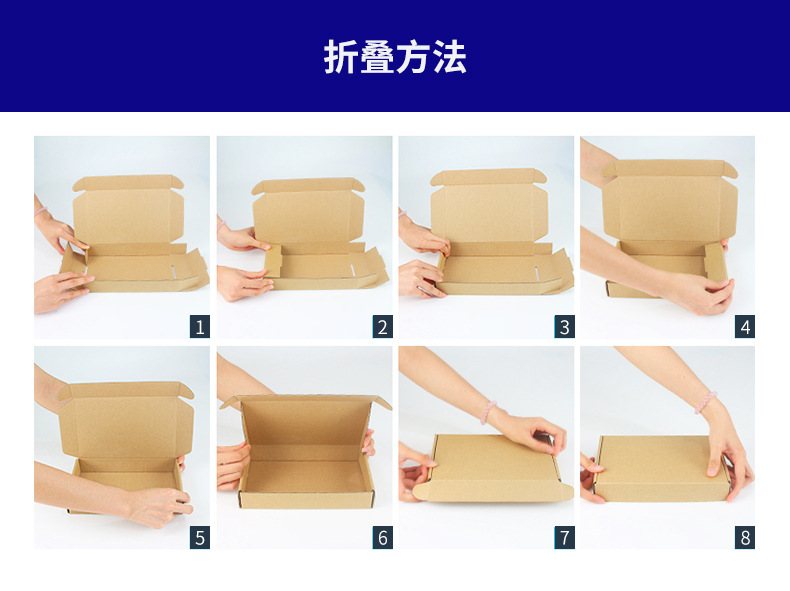 折叠方法

1
2
3
4
5
6
7
8