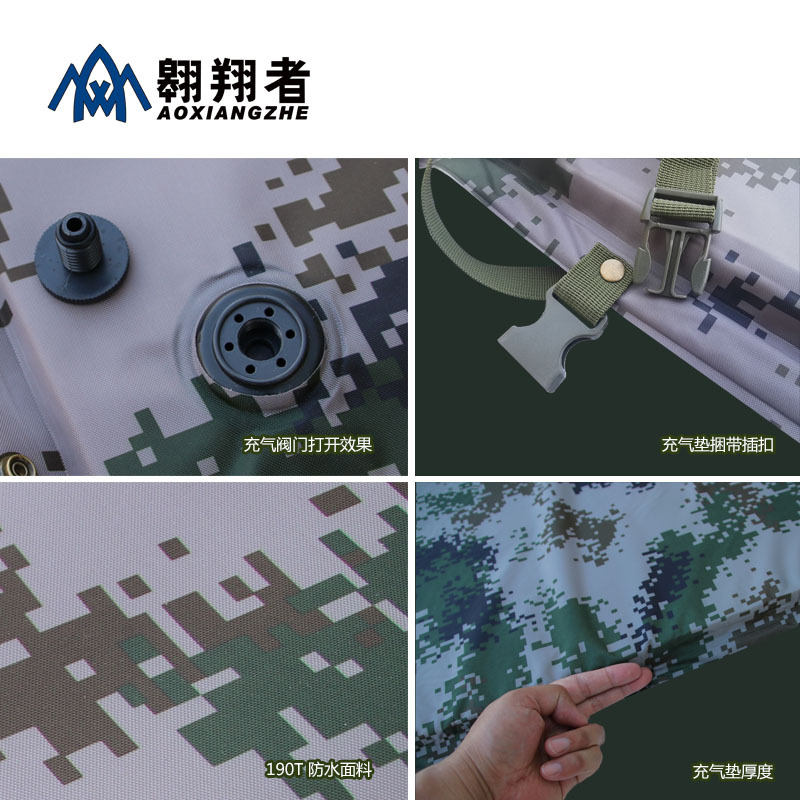 翱翔者
AOXIANGZHE

充气阀门打开效果

充气垫捆带插扣

190T 防水面料

充气垫厚度