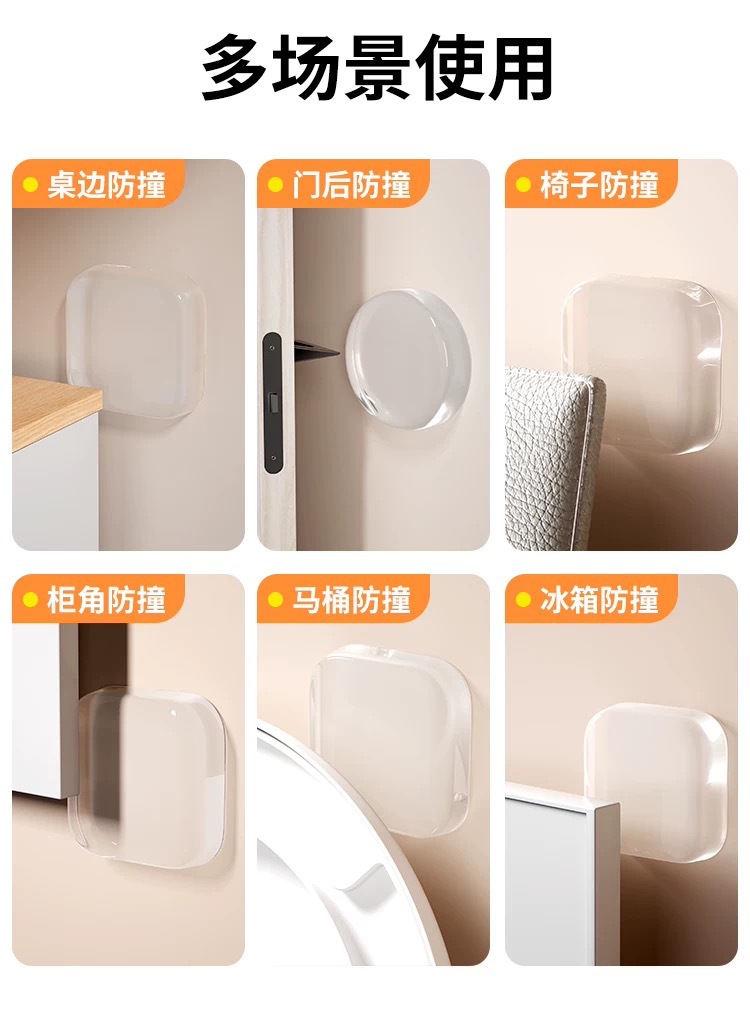 多场景使用

桌边防撞

门后防撞

椅子防撞

柜角防撞

马桶防撞

冰箱防撞