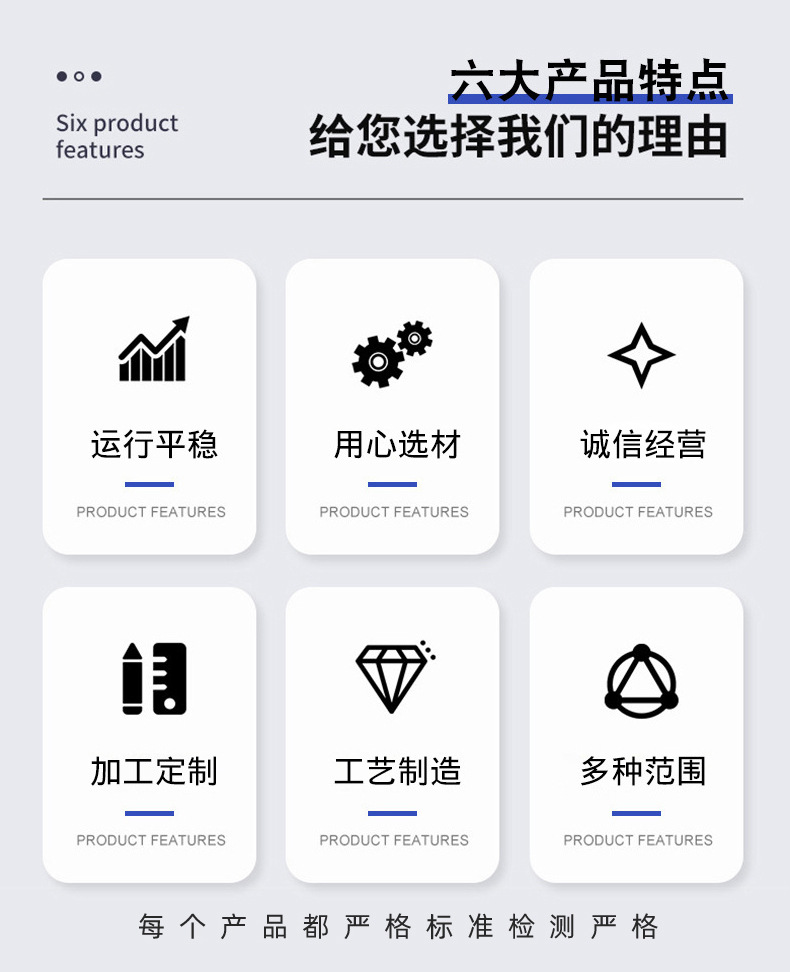 Six product features

六大产品特点
给您选择我们的理由

运行平稳

PRODUCT FEATURES

用心选材

PRODUCT FEATURES

诚信经营

PRODUCT FEATURES

加工定制

PRODUCT FEATURES

工艺制造

PRODUCT FEATURES

多种范围

PRODUCT FEATURES

每个产品都严格标准检测严格