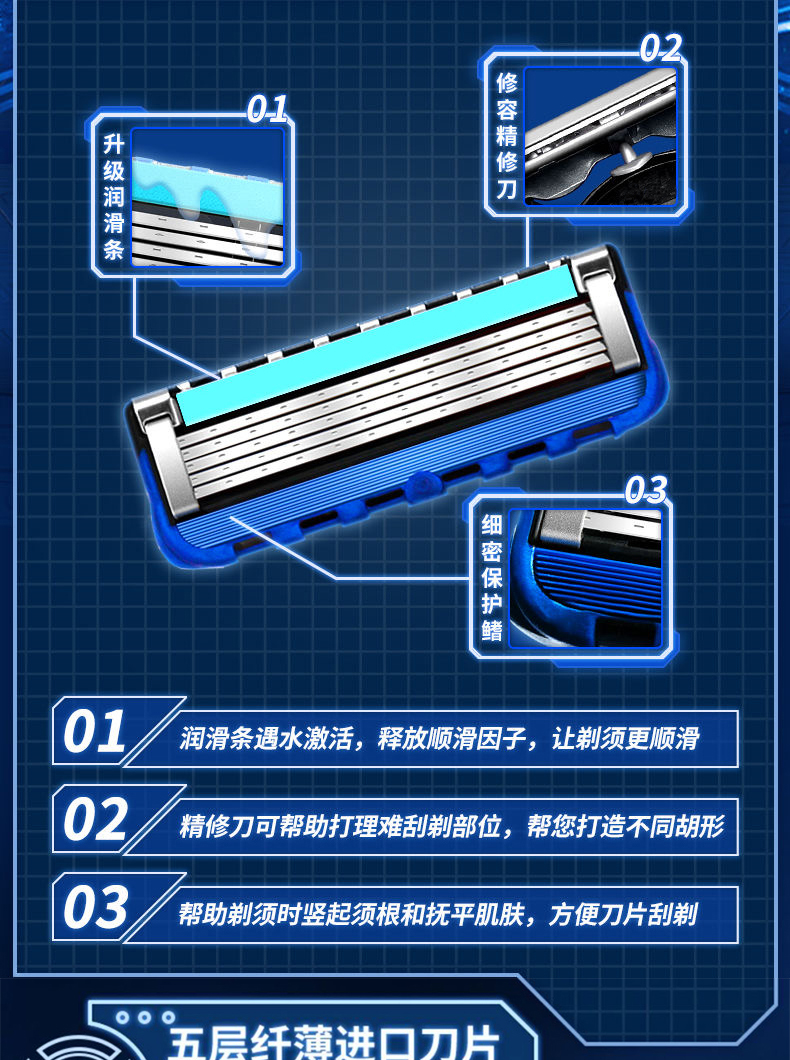 01
升级润滑条

02
修容精修刀

03
细密保护鳍

01 润滑条遇水激活，释放顺滑因子，让剃须更顺滑

02 精修刀可帮助打理难刮剃部位，帮您打造不同胡形

03 帮助剃须时竖起须根和抚平肌肤，方便刀片刮剃

五层纤薄进口刀片