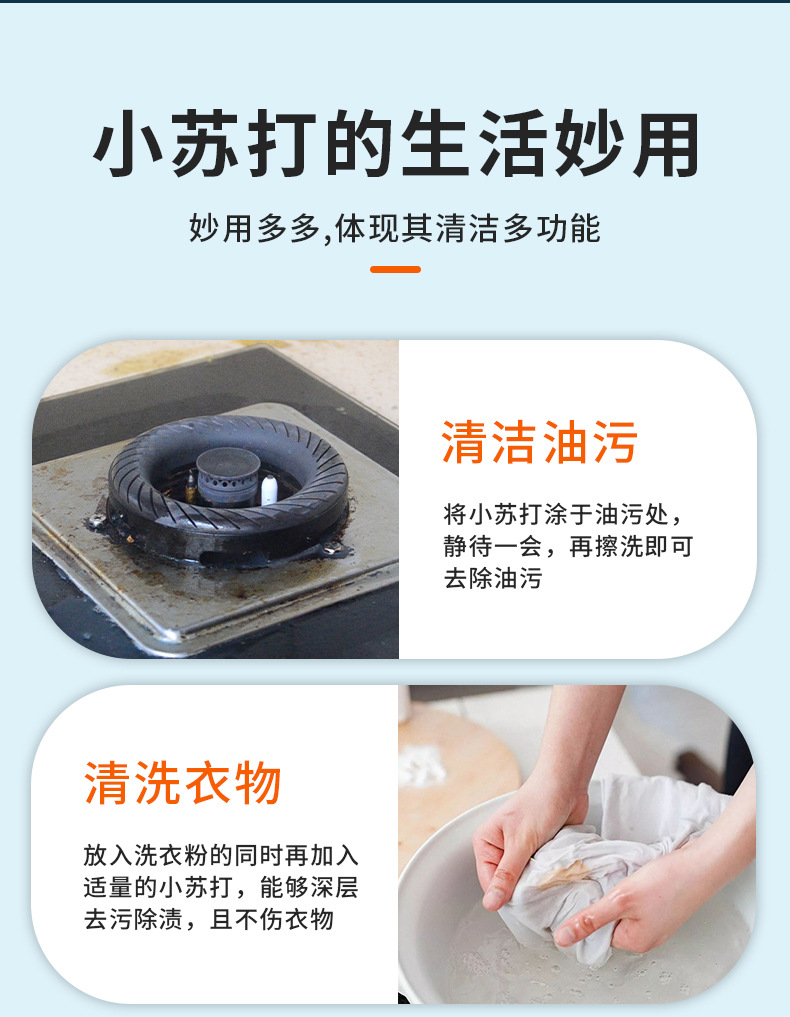 小苏打的生活妙用

妙用多多,体现其清洁多功能

清洁油污

将小苏打涂于油污处，静待一会，再擦洗即可去除油污

清洗衣物

放入洗衣粉的同时再加入适量的小苏打，能够深层去污除渍，且不伤衣物