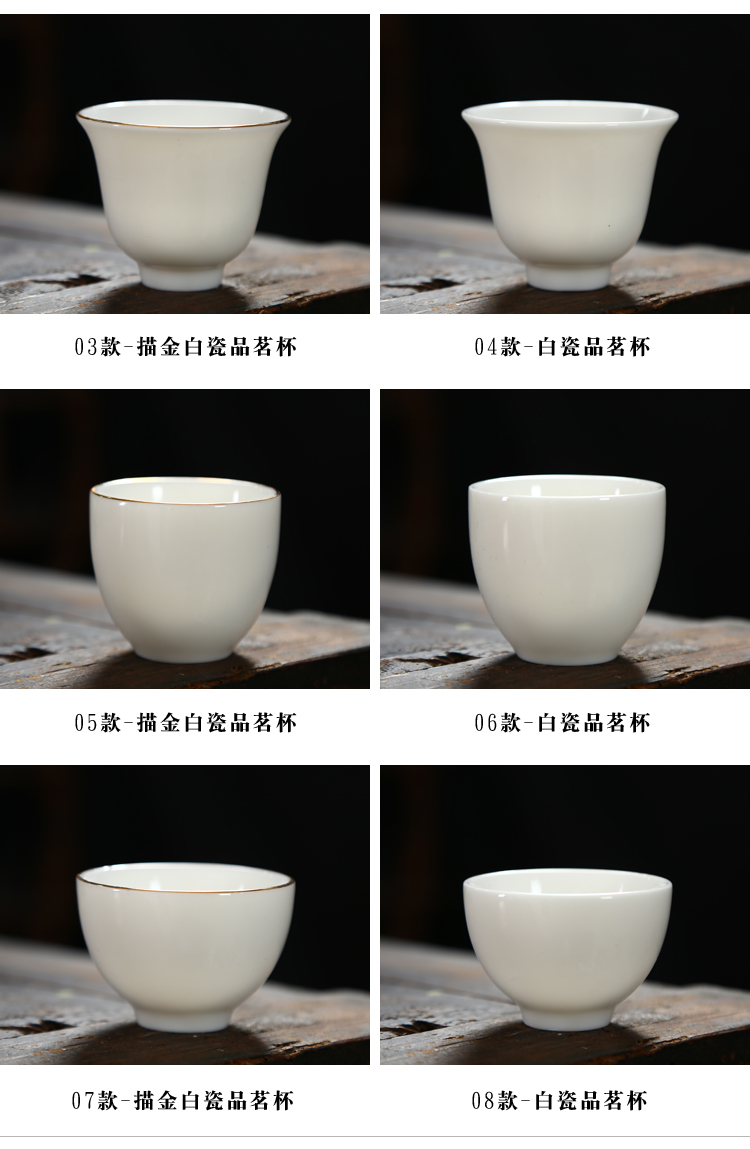 03款-描金白瓷品茗杯

04款-白瓷品茗杯

05款-描金白瓷品茗杯

06款-白瓷品茗杯

07款-描金白瓷品茗杯

08款-白瓷品茗杯