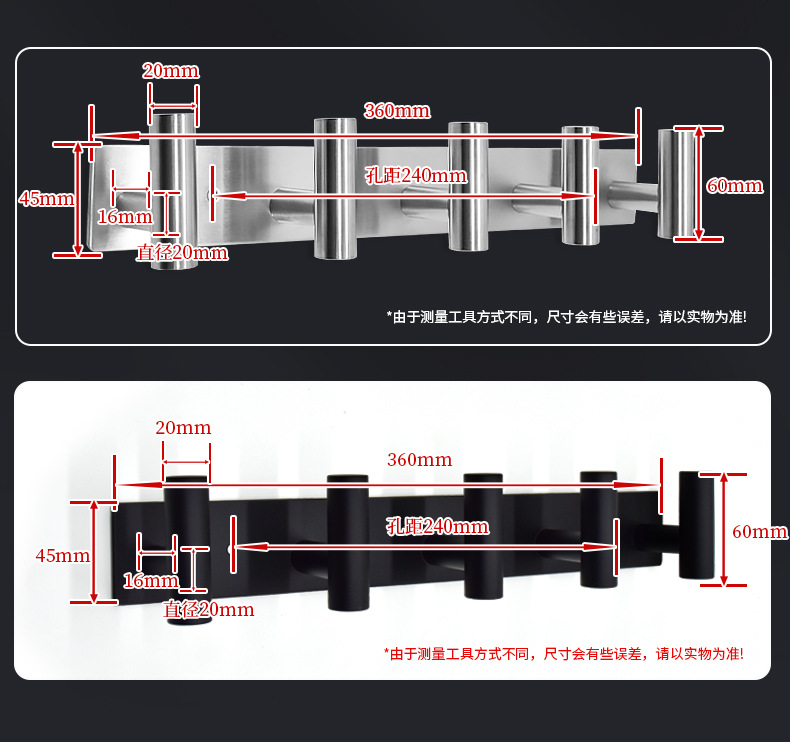 20mm
360mm
孔距240mm
45mm
16mm
直径20mm
60mm

*由于测量工具方式不同，尺寸会有些误差，请以实物为准!

20mm
360mm
孔距240mm
45mm
16mm
直径20mm
60mm

*由于测量工具方式不同，尺寸会有些误差，请以实物为准!