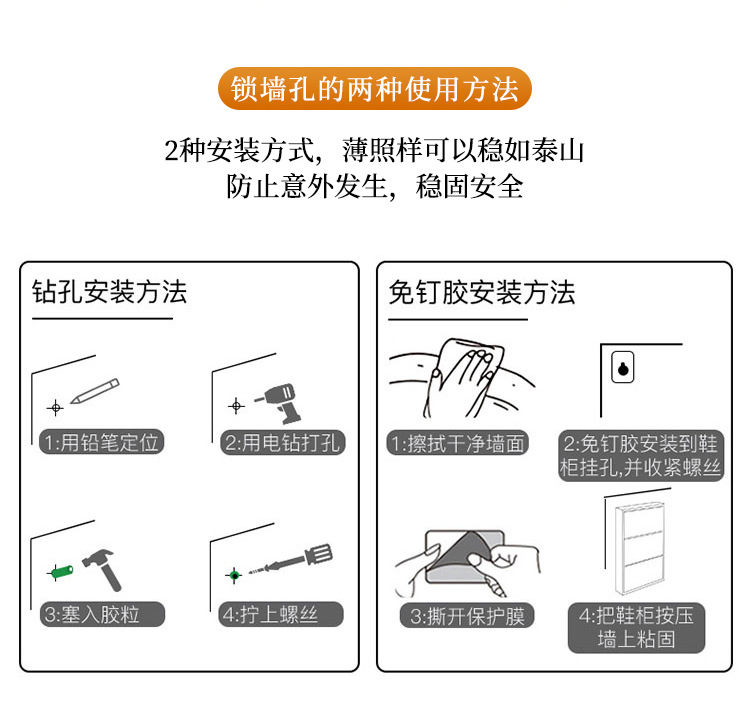 锁墙孔的两种使用方法

2种安装方式，薄照样可以稳如泰山
防止意外发生，稳固安全

钻孔安装方法

1:用铅笔定位

2:用电钻打孔

3:塞入胶粒

4:拧上螺丝

免钉胶安装方法

1:擦拭干净墙面

2:免钉胶安装到鞋柜挂孔,并收紧螺丝

3:撕开保护膜

4:把鞋柜按压墙上粘固