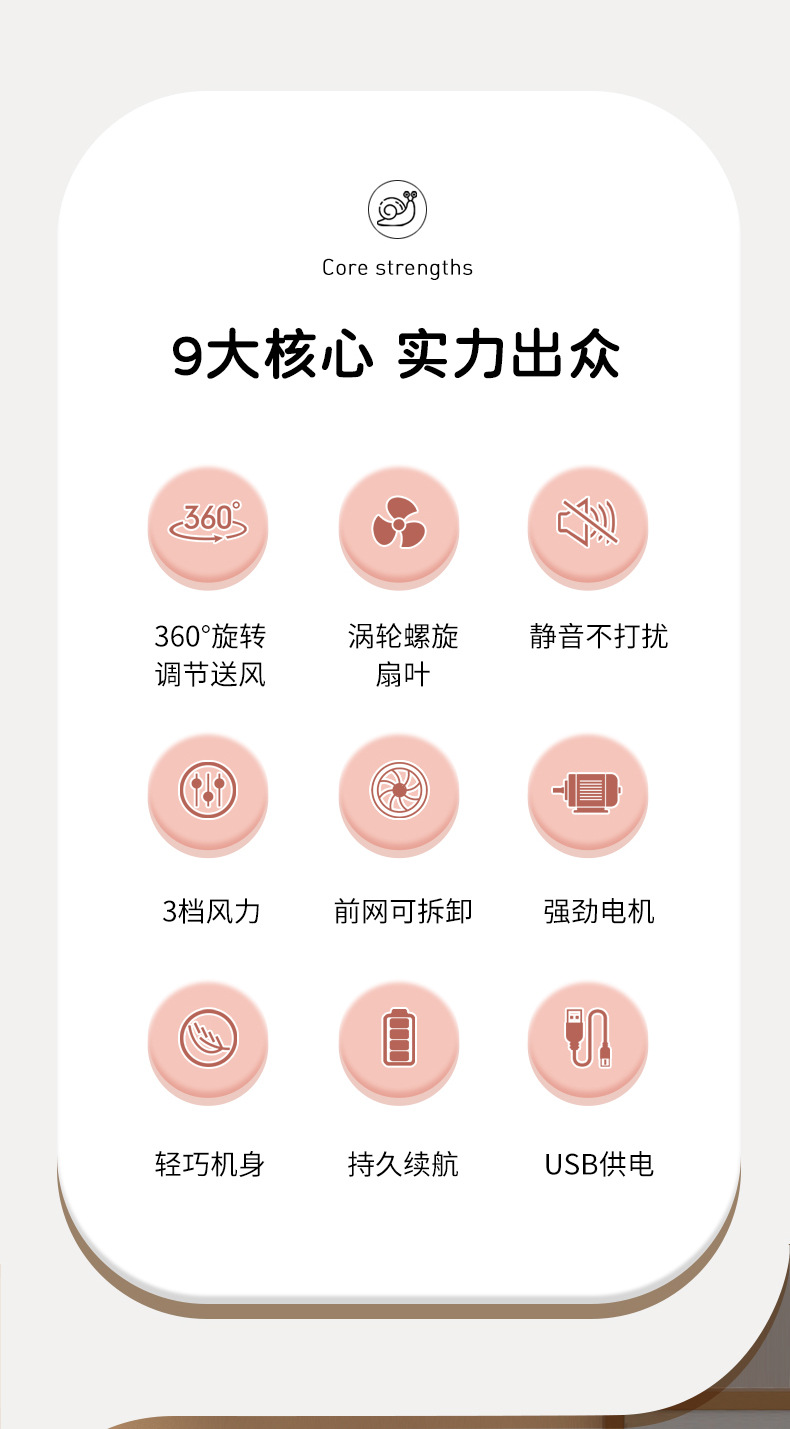 Core strengths

9大核心 实力出众

360°

360°旋转
调节送风

涡轮螺旋
扇叶

静音不打扰

3档风力

前网可拆卸

强劲电机

轻巧机身

持久续航

USB供电