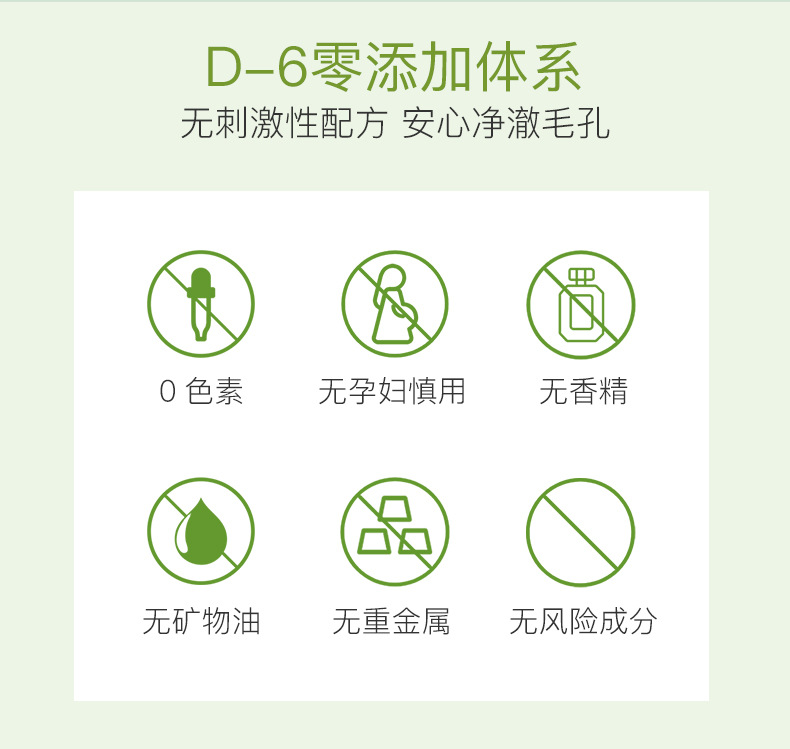 D-6零添加体系
无刺激性配方 安心净澈毛孔

0色素

无孕妇慎用

无香精

无矿物油

无重金属

无风险成分