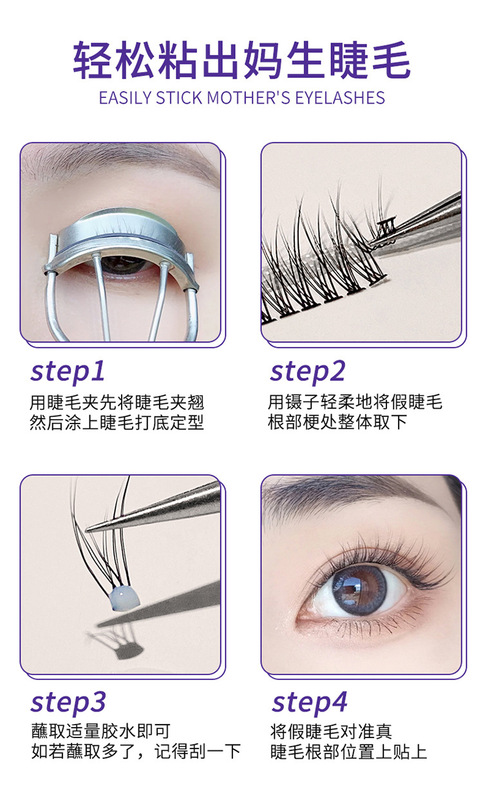 轻松粘出妈生睫毛
EASILY STICK MOTHER'S EYELASHES

step1
用睫毛夹先将睫毛夹翘
然后涂上睫毛打底定型

step2
用镊子轻柔地将假睫毛
根部梗处整体取下

step3
蘸取适量胶水即可
如若蘸取多了，记得刮一下

step4
将假睫毛对准真
睫毛根部位置上贴上