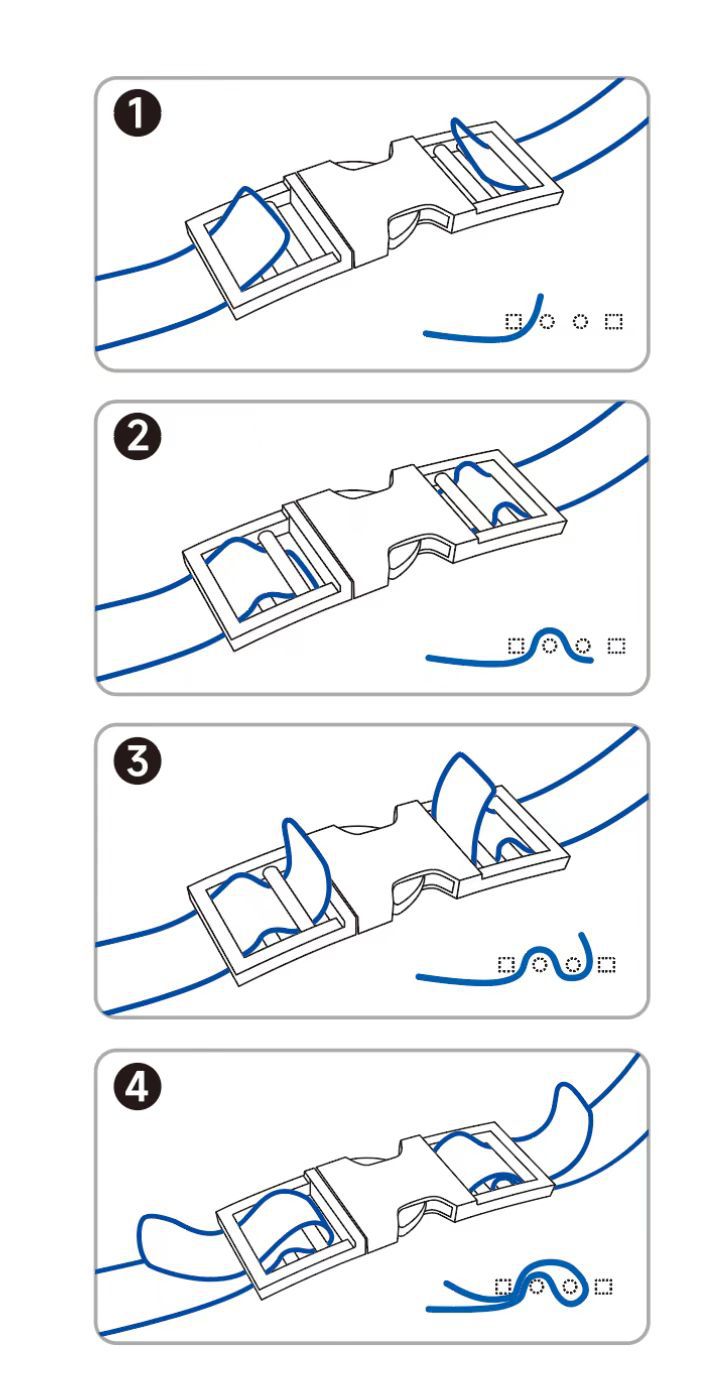 1

2

3

4