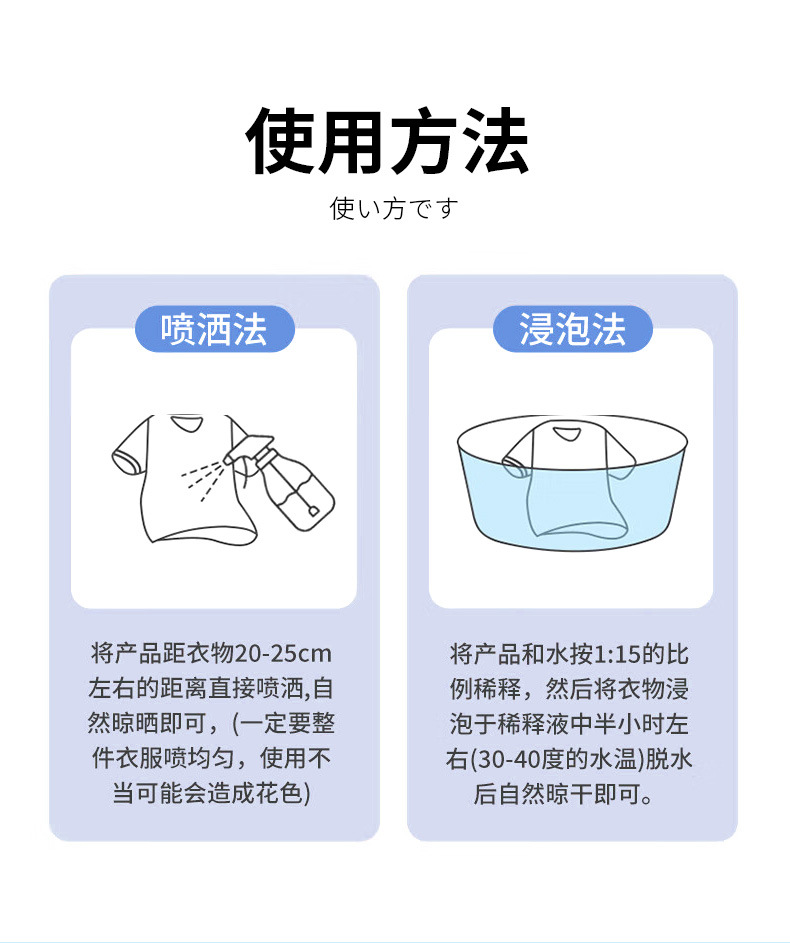 使用方法

使い方です

喷洒法

将产品距衣物20-25cm左右的距离直接喷洒,自然晾晒即可，(一定要整件衣服喷均匀，使用不当可能会造成花色)

浸泡法

将产品和水按1:15的比例稀释，然后将衣物浸泡于稀释液中半小时左右(30-40度的水温)脱水后自然晾干即可。