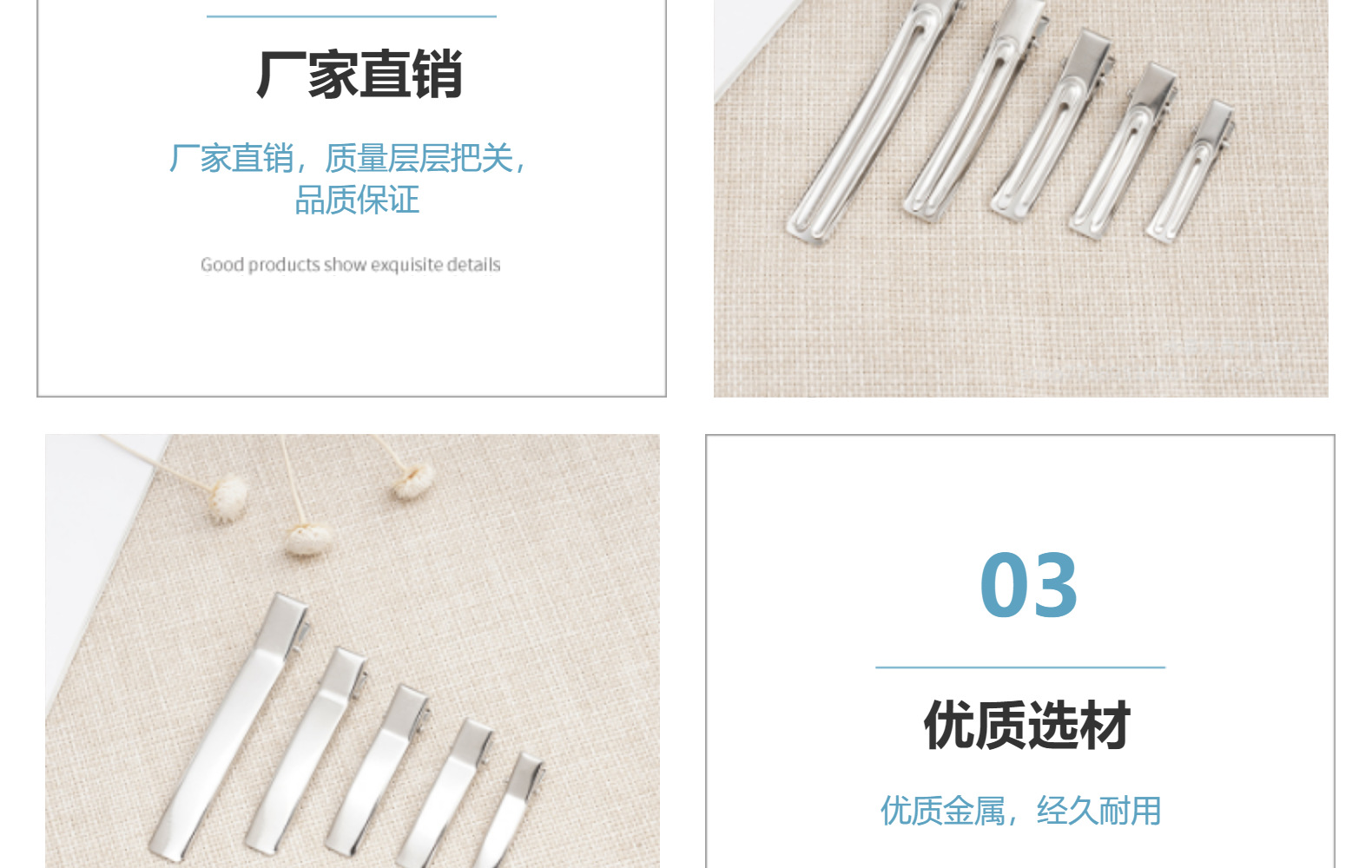 厂家直销

厂家直销，质量层层把关，品质保证

Good products show exquisite details

03

优质选材

优质金属，经久耐用