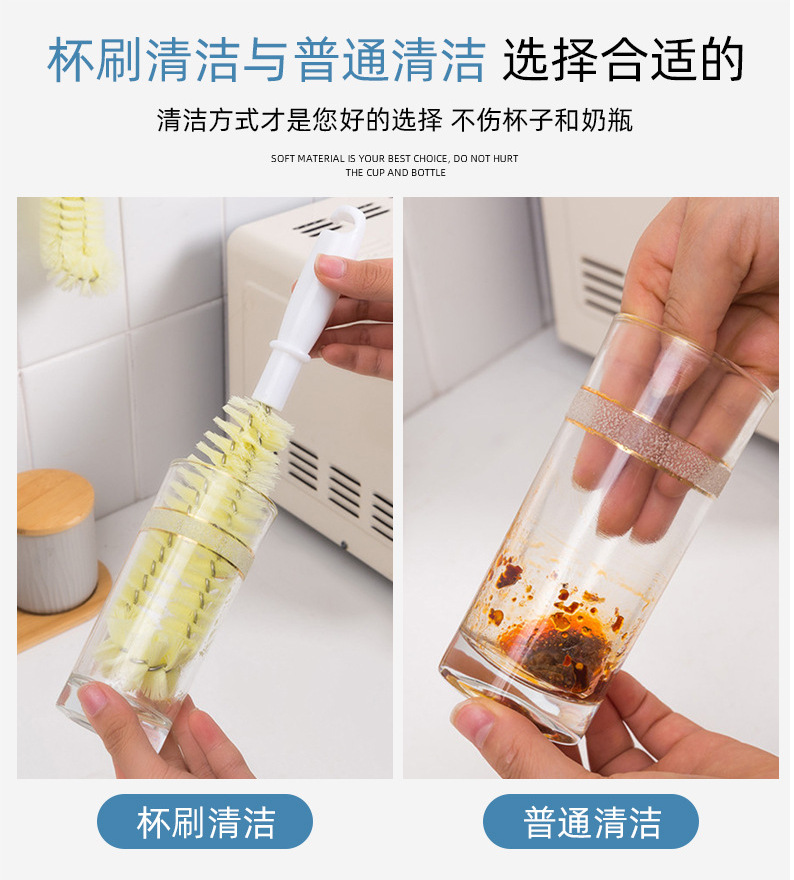 杯刷清洁与普通清洁 选择合适的

清洁方式才是您好的选择 不伤杯子和奶瓶

SOFT MATERIAL IS YOUR BEST CHOICE, DO NOT HURT THE CUP AND BOTTLE

杯刷清洁

普通清洁