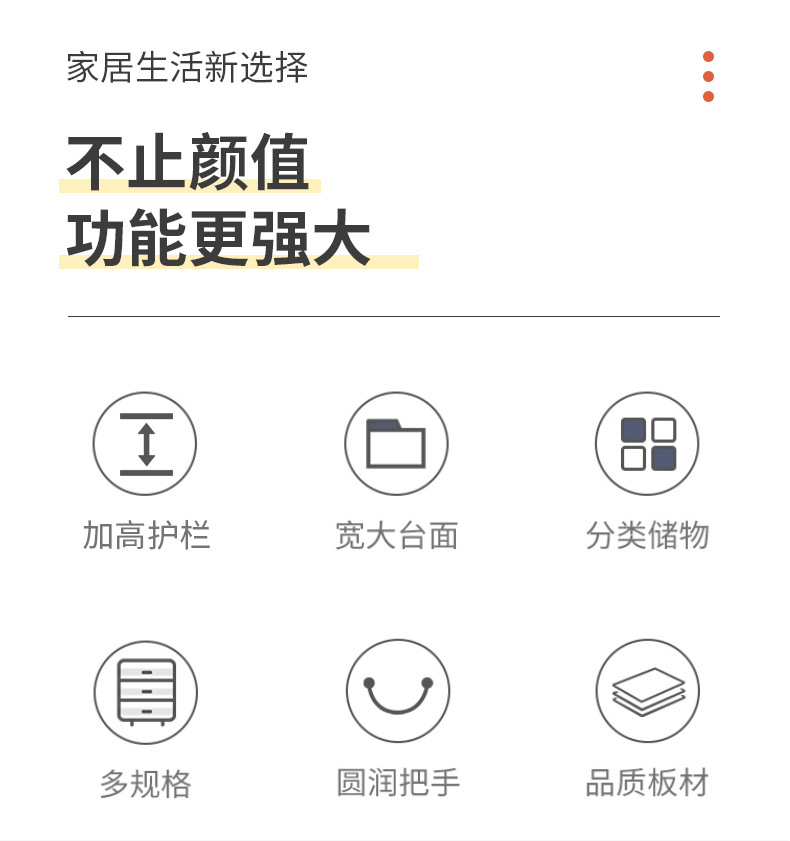 家居生活新选择

不止颜值
功能更强大

加高护栏 宽大台面 分类储物

多规格 圆润把手 品质板材