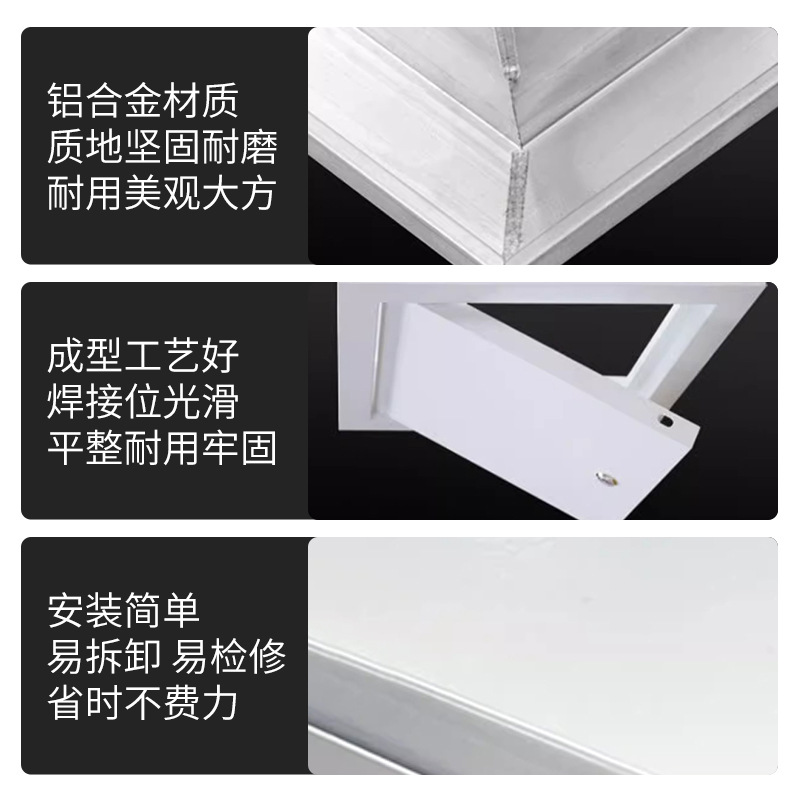 铝合金材质
质地坚固耐磨
耐用美观大方

成型工艺好
焊接位光滑
平整耐用牢固

安装简单
易拆卸 易检修
省时不费力