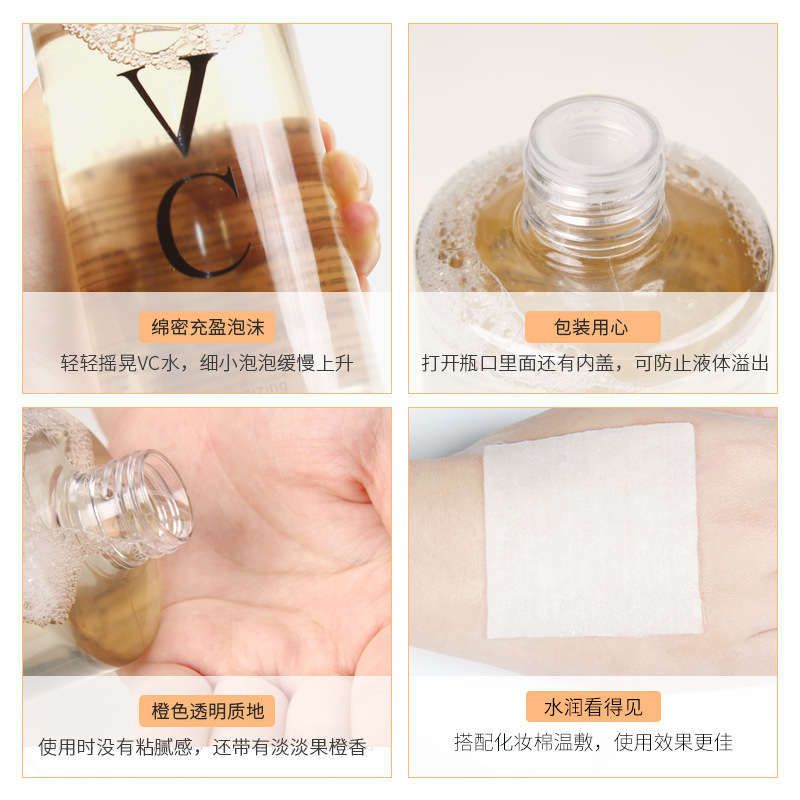 VC

绵密充盈泡沫

轻轻摇晃VC水，细小泡泡缓慢上升

包装用心

打开瓶口里面还有内盖，可防止液体溢出

橙色透明质地

使用时没有粘腻感，还带有淡淡果橙香

水润看得见

搭配化妆棉温敷，使用效果更佳