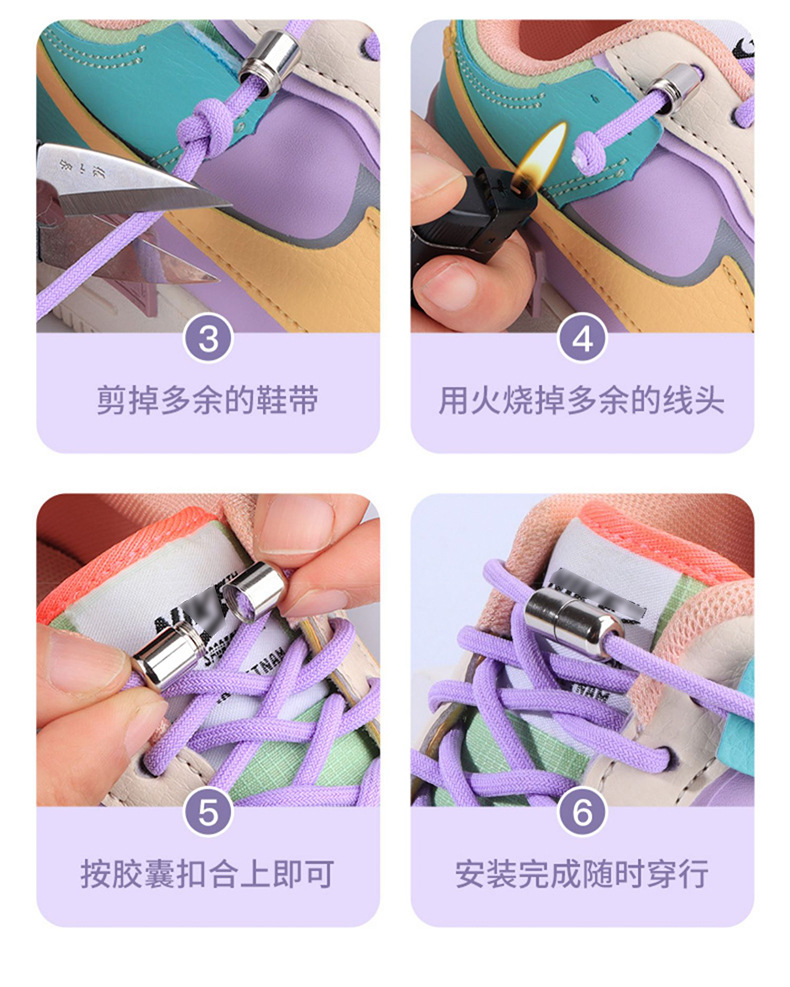 3
剪掉多余的鞋带

4
用火烧掉多余的线头

5
按胶囊扣合上即可

6
安装完成随时穿行