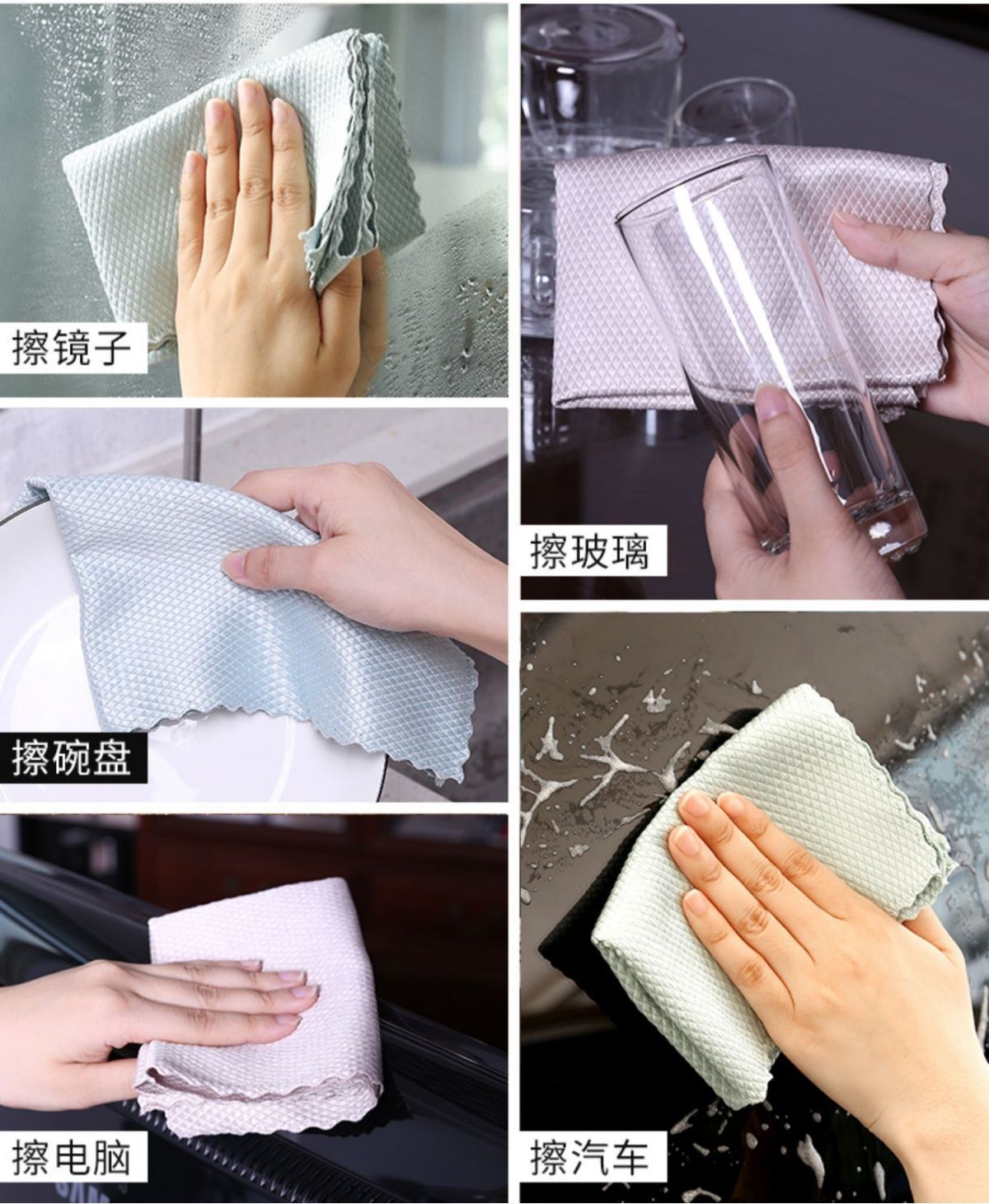 擦镜子

擦碗盘

擦电脑

擦玻璃

擦汽车