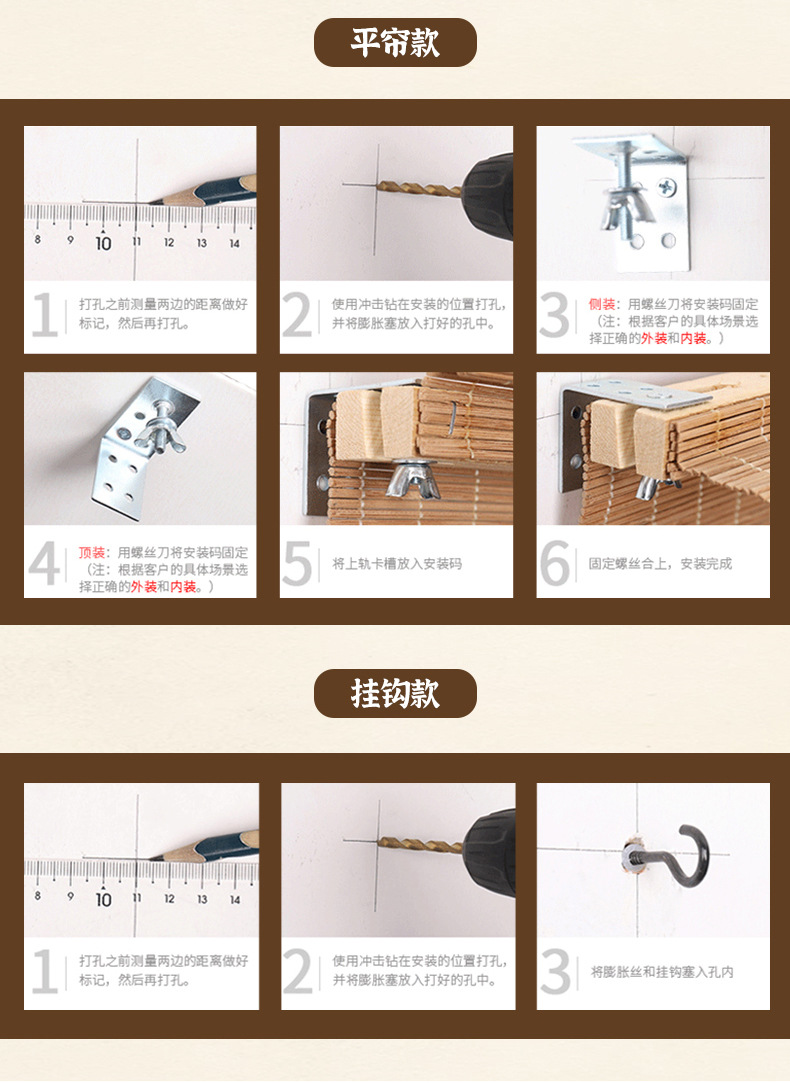 平帘款

8 9 10 11 12 13 14

1 打孔之前测量两边的距离做好标记，然后再打孔。

2 使用冲击钻在安装的位置打孔，并将膨胀塞放入打好的孔中。

3 侧装：用螺丝刀将安装码固定（注：根据客户的具体场景选择正确的外装和内装。）

4 顶装：用螺丝刀将安装码固定（注：根据客户的具体场景选择正确的外装和内装。）

5 将上轨卡槽放入安装码

6 固定螺丝合上，安装完成

挂钩款

8 9 10 11 12 13 14

1 打孔之前测量两边的距离做好标记，然后再打孔。

2 使用冲击钻在安装的位置打孔，并将膨胀塞放入打好的孔中。

3 将膨胀丝和挂钩塞入孔内