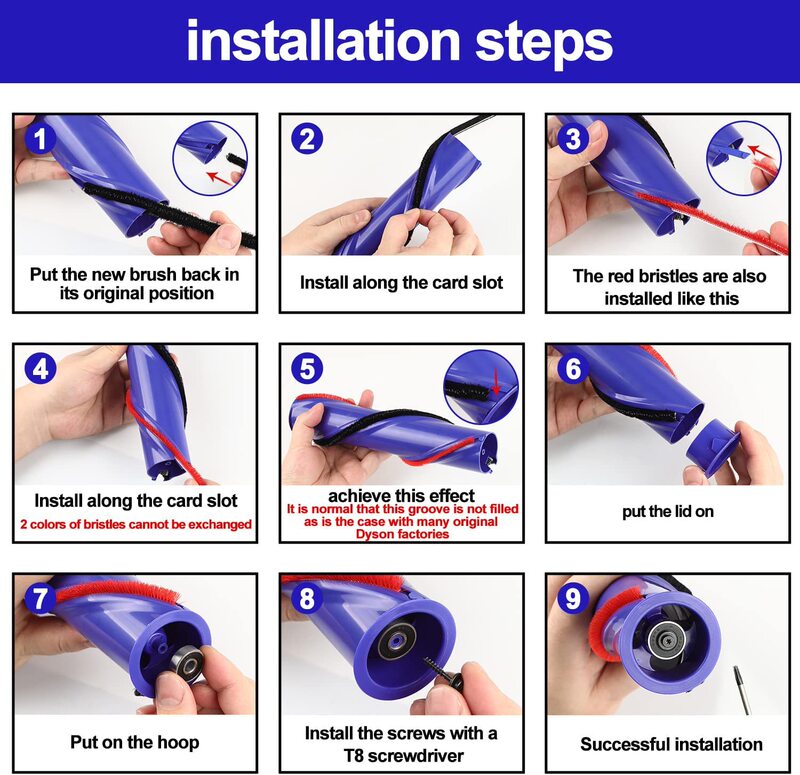 installation steps

1
Put the new brush back in its original position

2
Install along the card slot

3
The red bristles are also installed like this

4
Install along the card slot
2 colors of bristles cannot be exchanged

5
achieve this effect
It is normal that this groove is not filled as is the case with many original Dyson factories

6
put the lid on

7
Put on the hoop

8
Install the screws with a T8 screwdriver

9
Successful installation