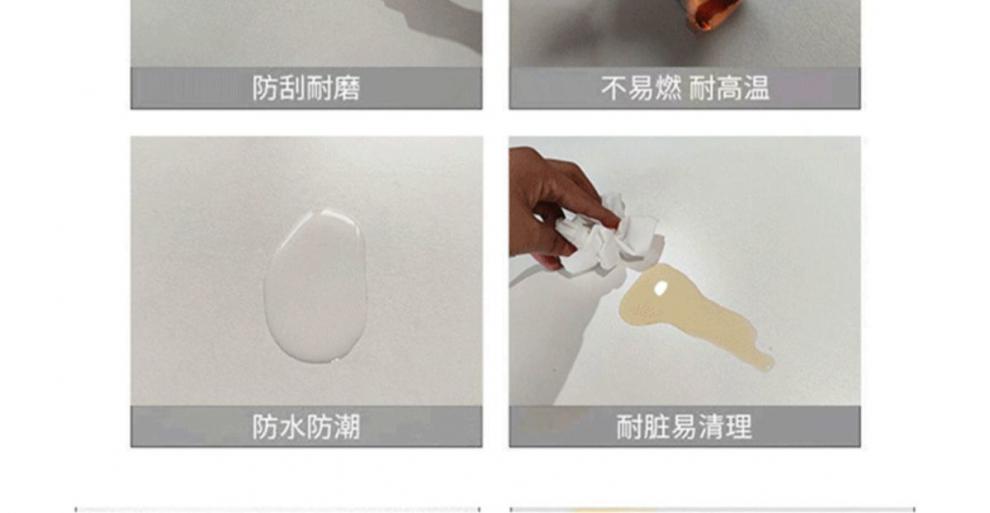 防刮耐磨

不易燃 耐高温

防水防潮

耐脏易清理