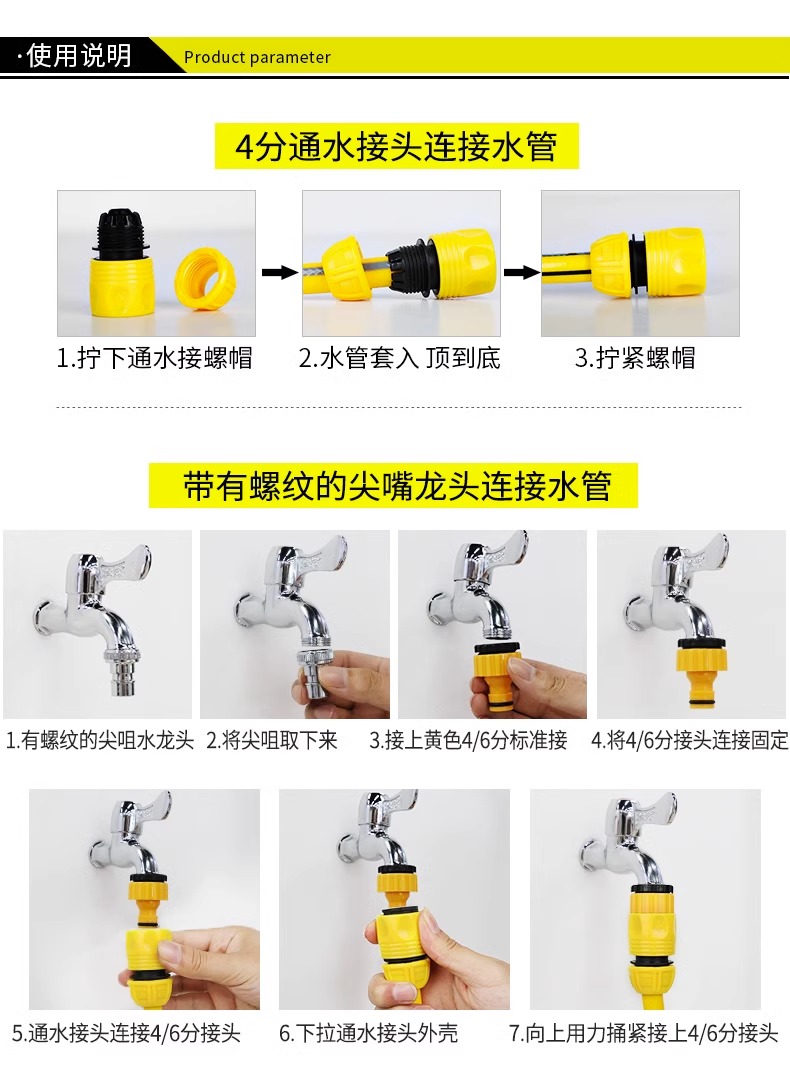 ·使用说明 Product parameter

4分通水接头连接水管

1.拧下通水接螺帽

2.水管套入 顶到底

3.拧紧螺帽

带有螺纹的尖嘴龙头连接水管

1.有螺纹的尖咀水龙头

2.将尖咀取下来

3.接上黄色4/6分标准接

4.将4/6分接头连接固定

5.通水接头连接4/6分接头

6.下拉通水接头外壳

7.向上用力捅紧接上4/6分接头