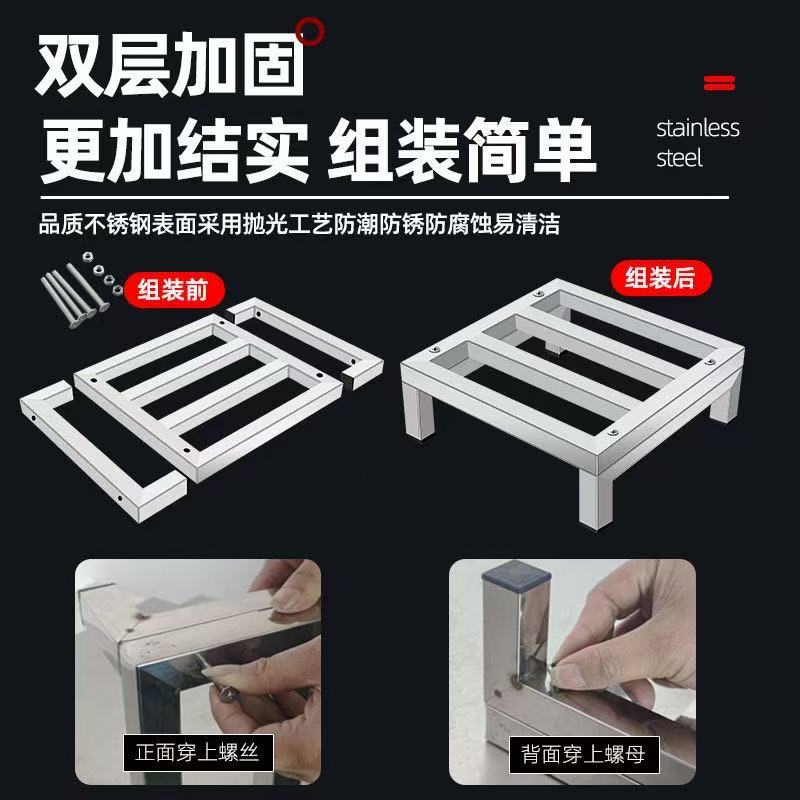 双层加固
更加结实 组装简单

stainless
steel

品质不锈钢表面采用抛光工艺防潮防锈防腐蚀易清洁

组装前

组装后

正面穿上螺丝

背面穿上螺母