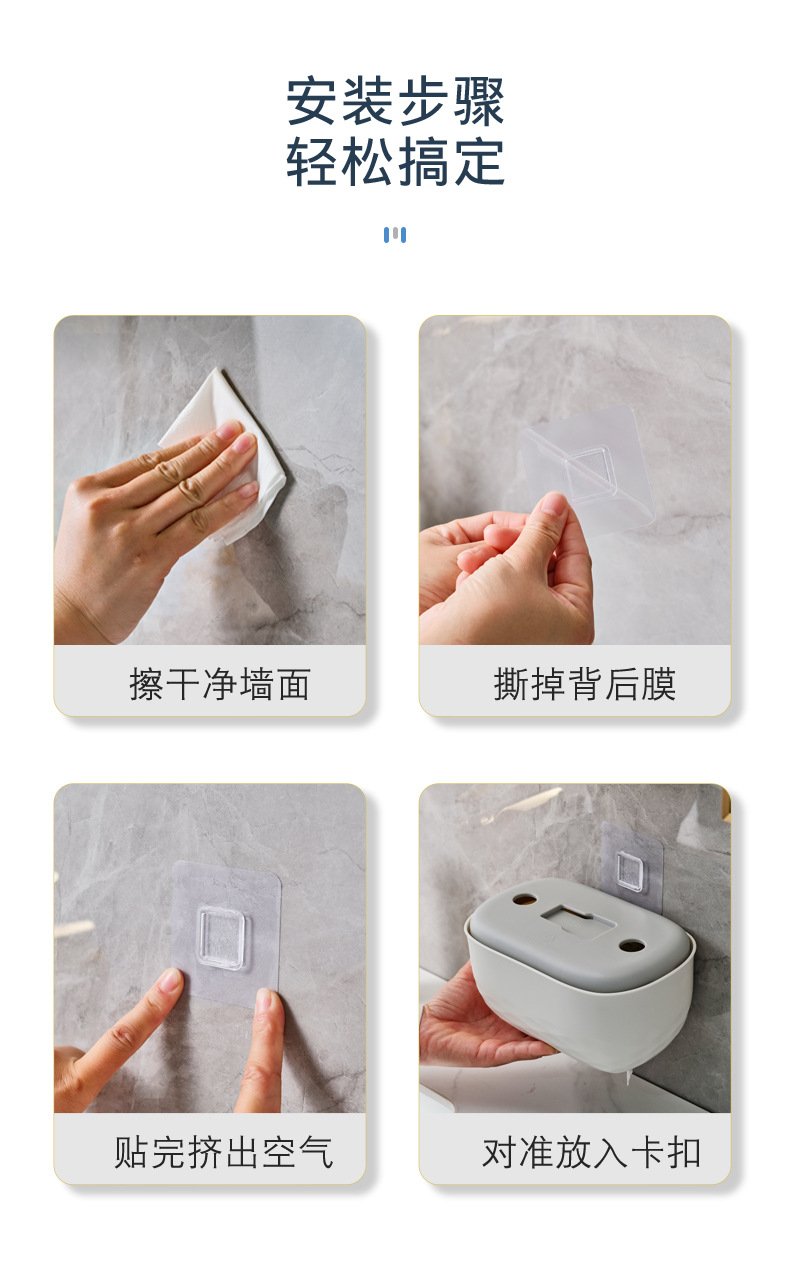 安装步骤
轻松搞定

擦干净墙面

撕掉背后膜

贴完挤出空气

对准放入卡扣