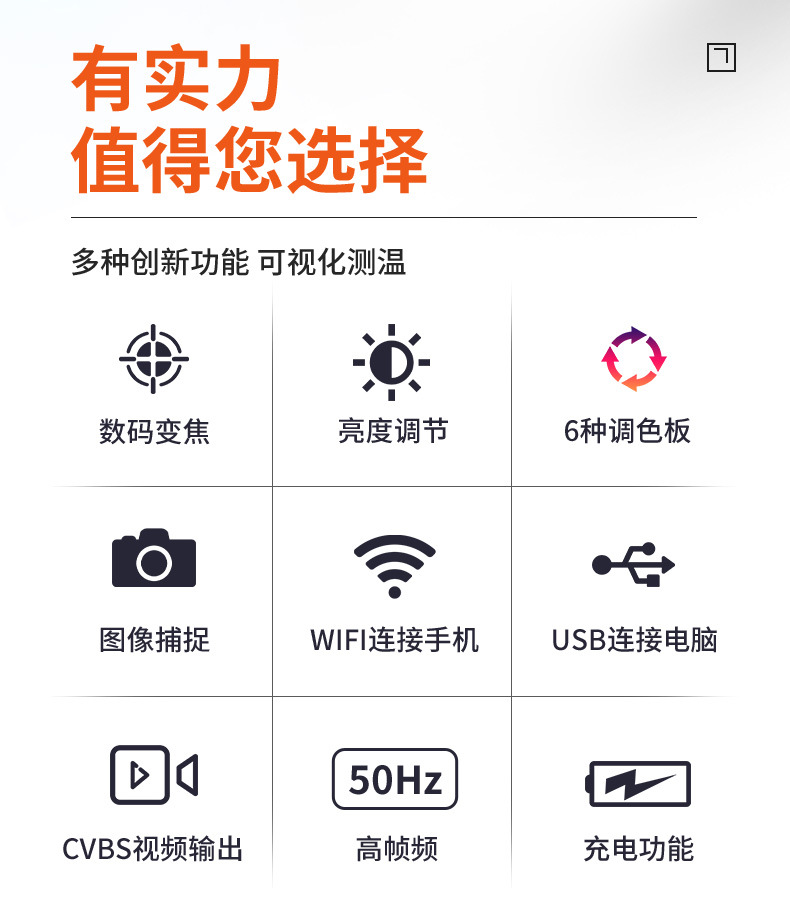 有实力
值得您选择

多种创新功能 可视化测温

数码变焦

亮度调节

6种调色板

图像捕捉

WIFI连接手机

USB连接电脑

CVBS视频输出

50Hz

高帧频

充电功能