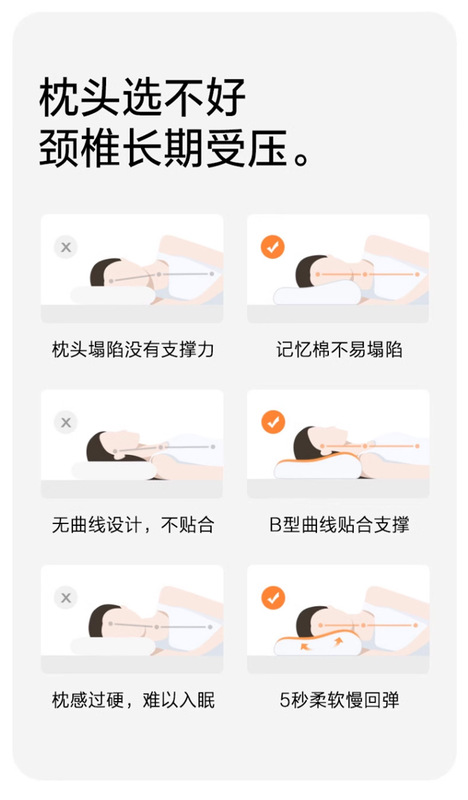 枕头选不好
颈椎长期受压。

枕头塌陷没有支撑力

记忆棉不易塌陷

无曲线设计，不贴合

B型曲线贴合支撑

枕感过硬，难以入眠

5秒柔软慢回弹