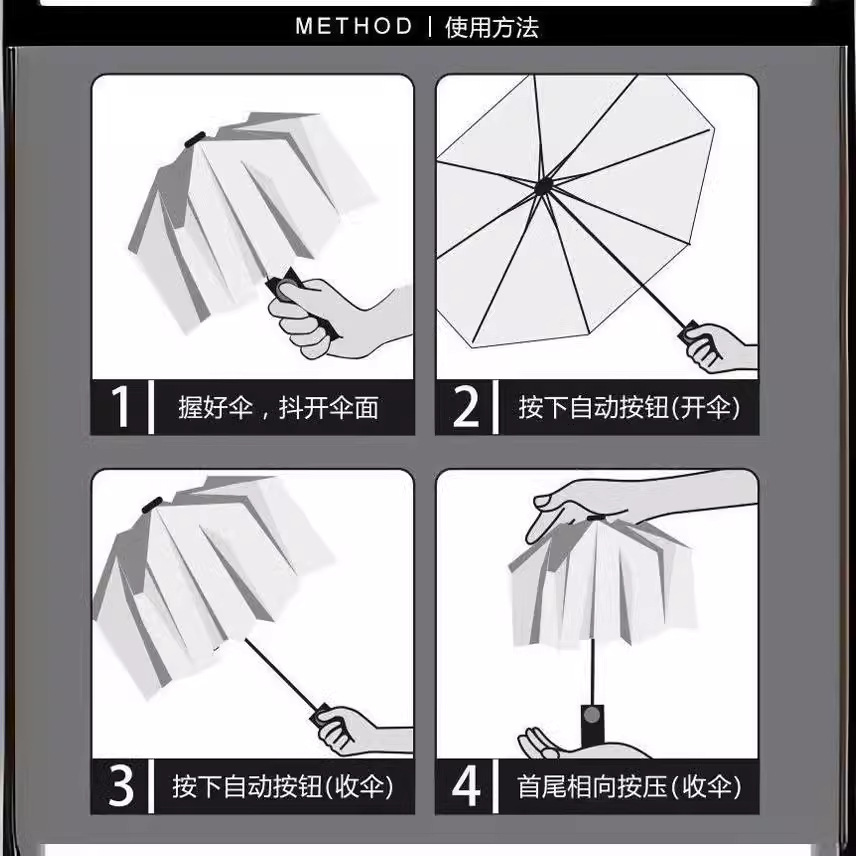 METHOD | 使用方法

1 握好伞，抖开伞面

2 按下自动按钮(开伞)

3 按下自动按钮(收伞)

4 首尾相向按压(收伞)