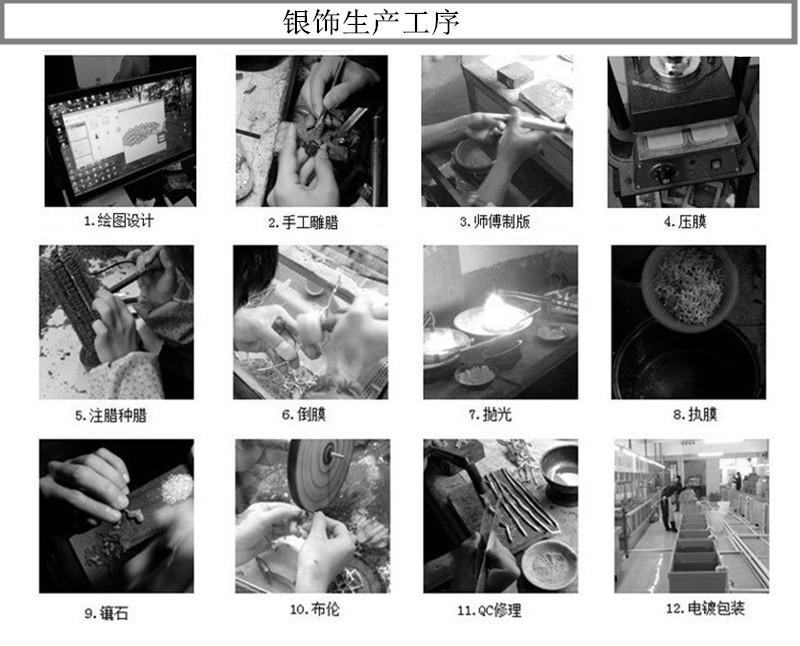 银饰生产工序

1.绘图设计

2.手工雕腊

3.师傅制版

4.压膜

5.注腊种腊

6.倒膜

7.抛光

8.执膜

9.镶石

10.布伦

11.QC修理

12.电镀包装