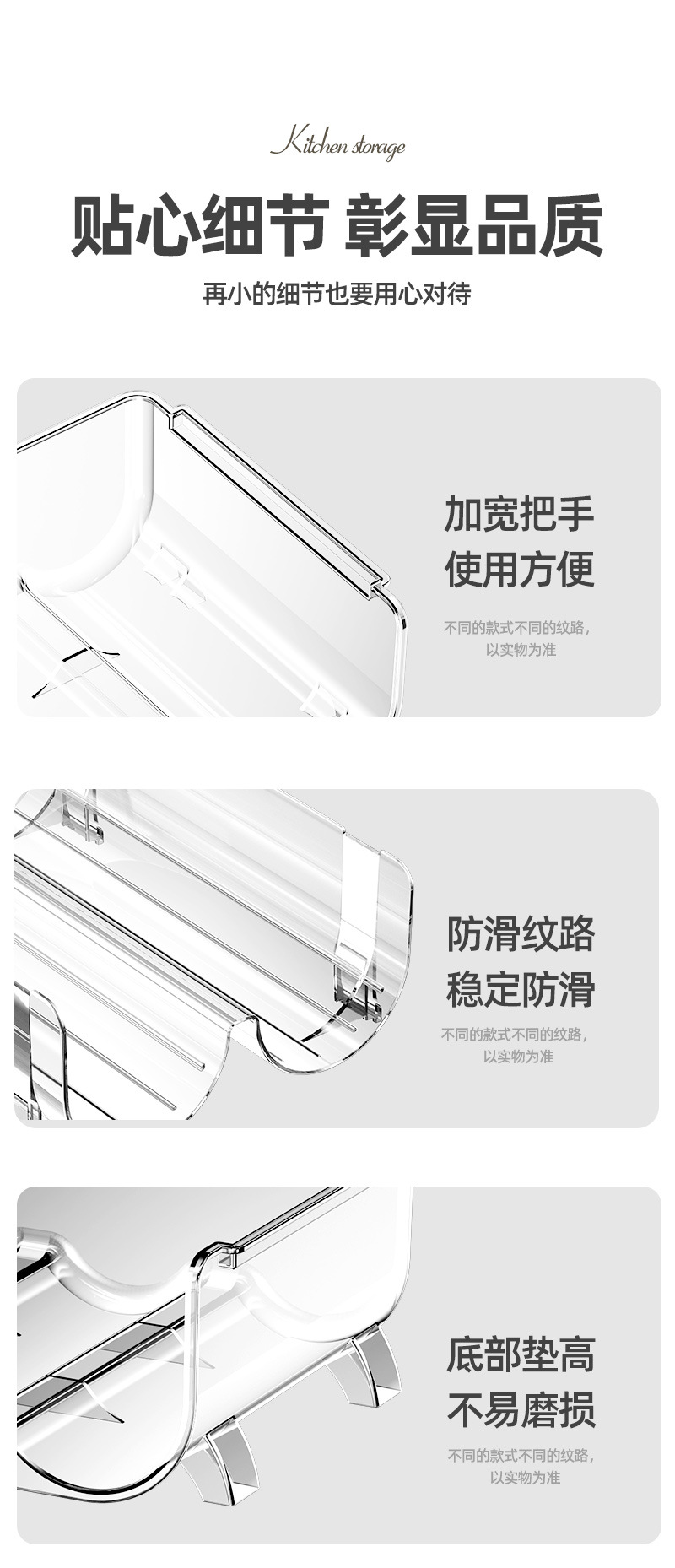 Kitchen storage

贴心细节 彰显品质

再小的细节也要用心对待

加宽把手
使用方便

不同的款式不同的纹路，
以实物为准

防滑纹路
稳定防滑

不同的款式不同的纹路，
以实物为准

底部垫高
不易磨损

不同的款式不同的纹路，
以实物为准