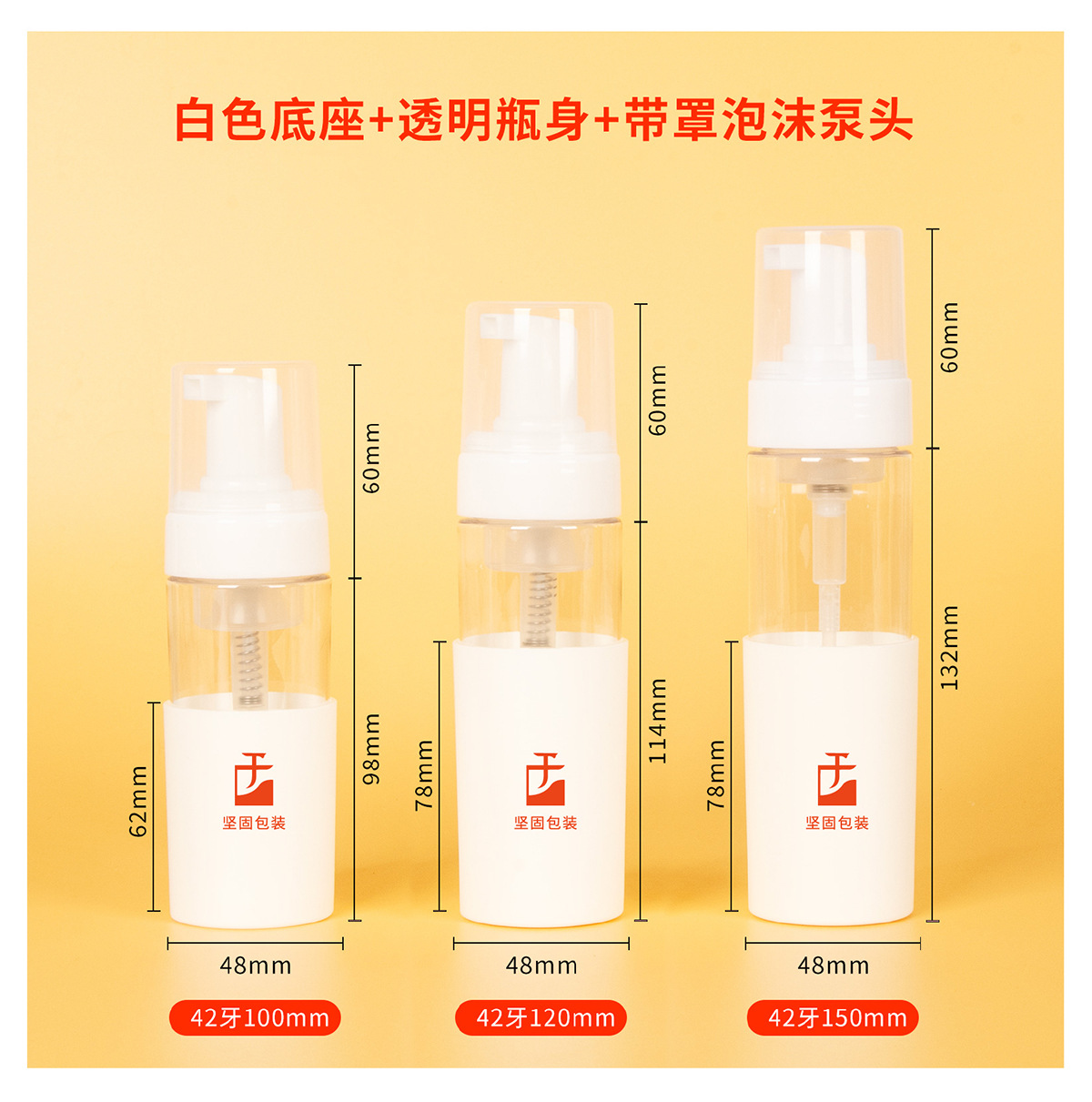 白色底座+透明瓶身+带罩泡沫泵头

60mm

98mm

62mm

坚固包装

48mm

42牙100mm

60mm

114mm

78mm

坚固包装

48mm

42牙120mm

60mm

132mm

78mm

坚固包装

48mm

42牙150mm