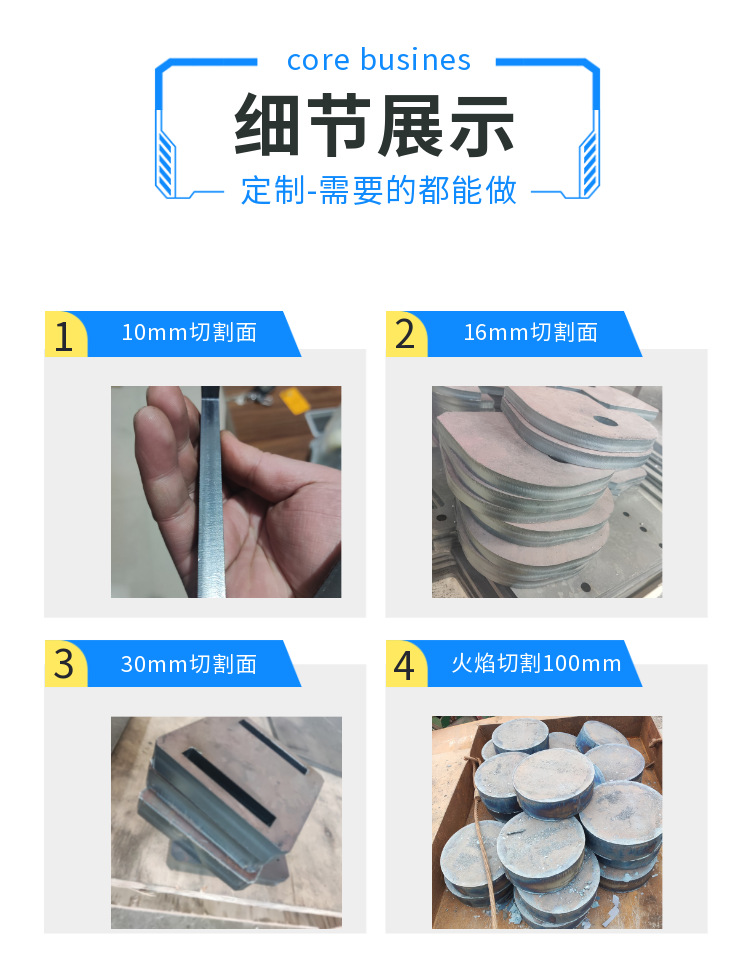 core busines

细节展示

定制-需要的都能做

1 10mm切割面

2 16mm切割面

3 30mm切割面

4 火焰切割100mm